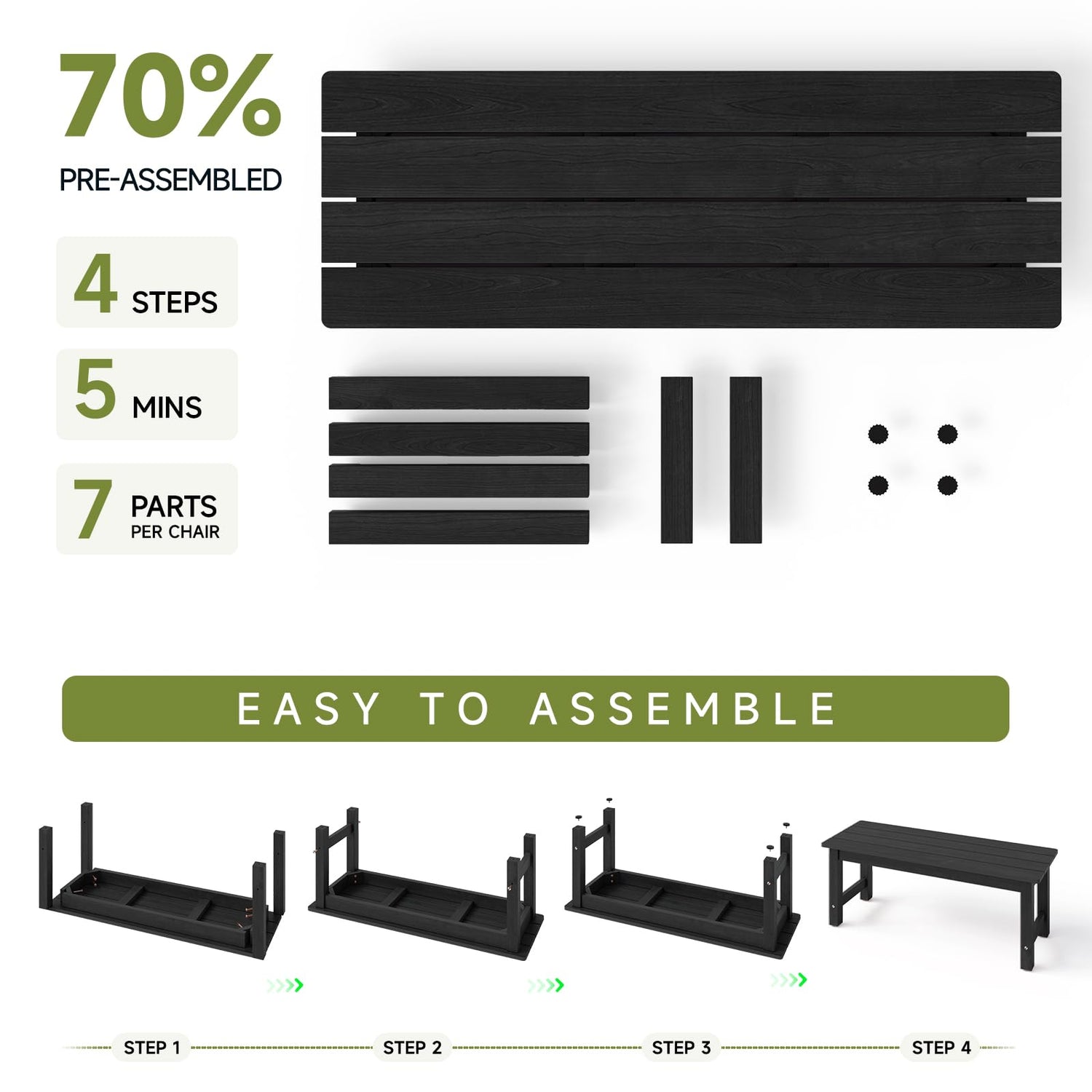 70%
PRE-ASSEMBLED

4 STEPS

5 MINS

7 PARTS PER CHAIR

EASY TO ASSEMBLE

STEP 1

STEP 2

STEP 3

STEP 4