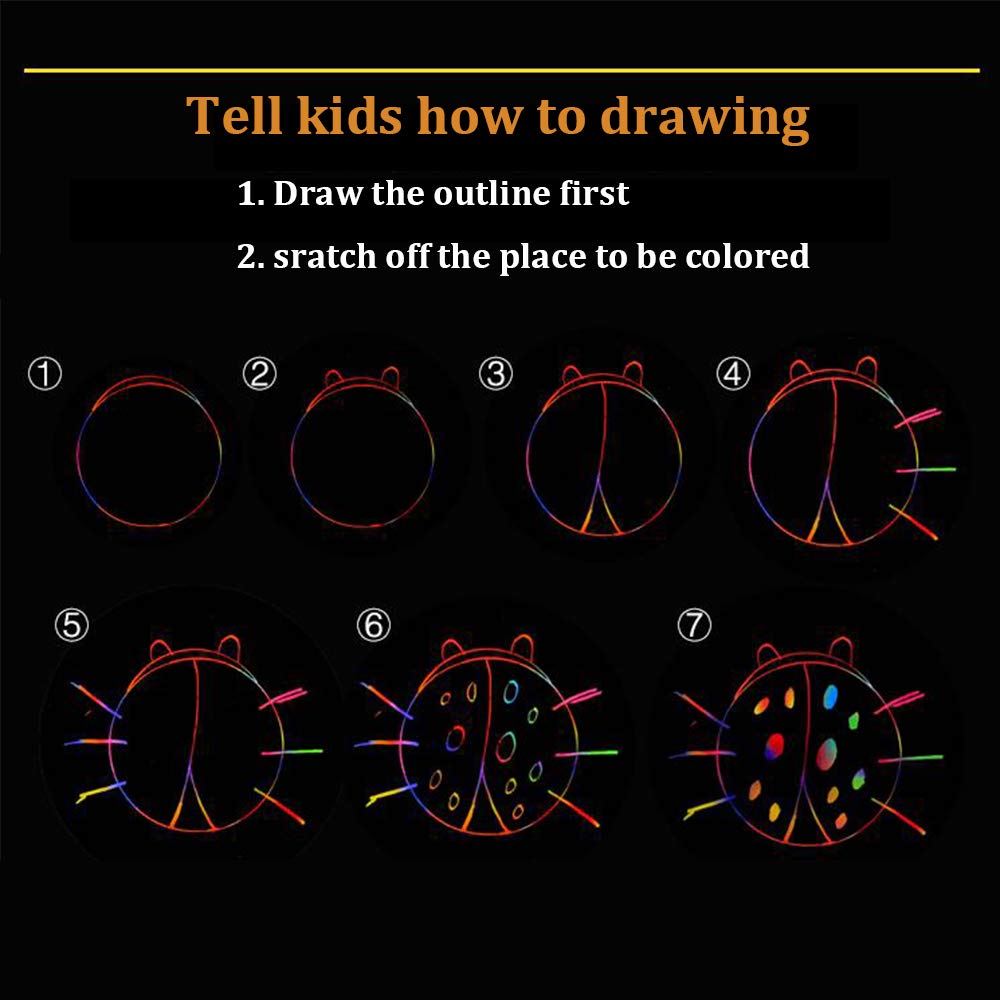 Tell kids how to drawing

1. Draw the outline first

2. sratch off the place to be colored

①

②

③

④

⑤

⑥

⑦