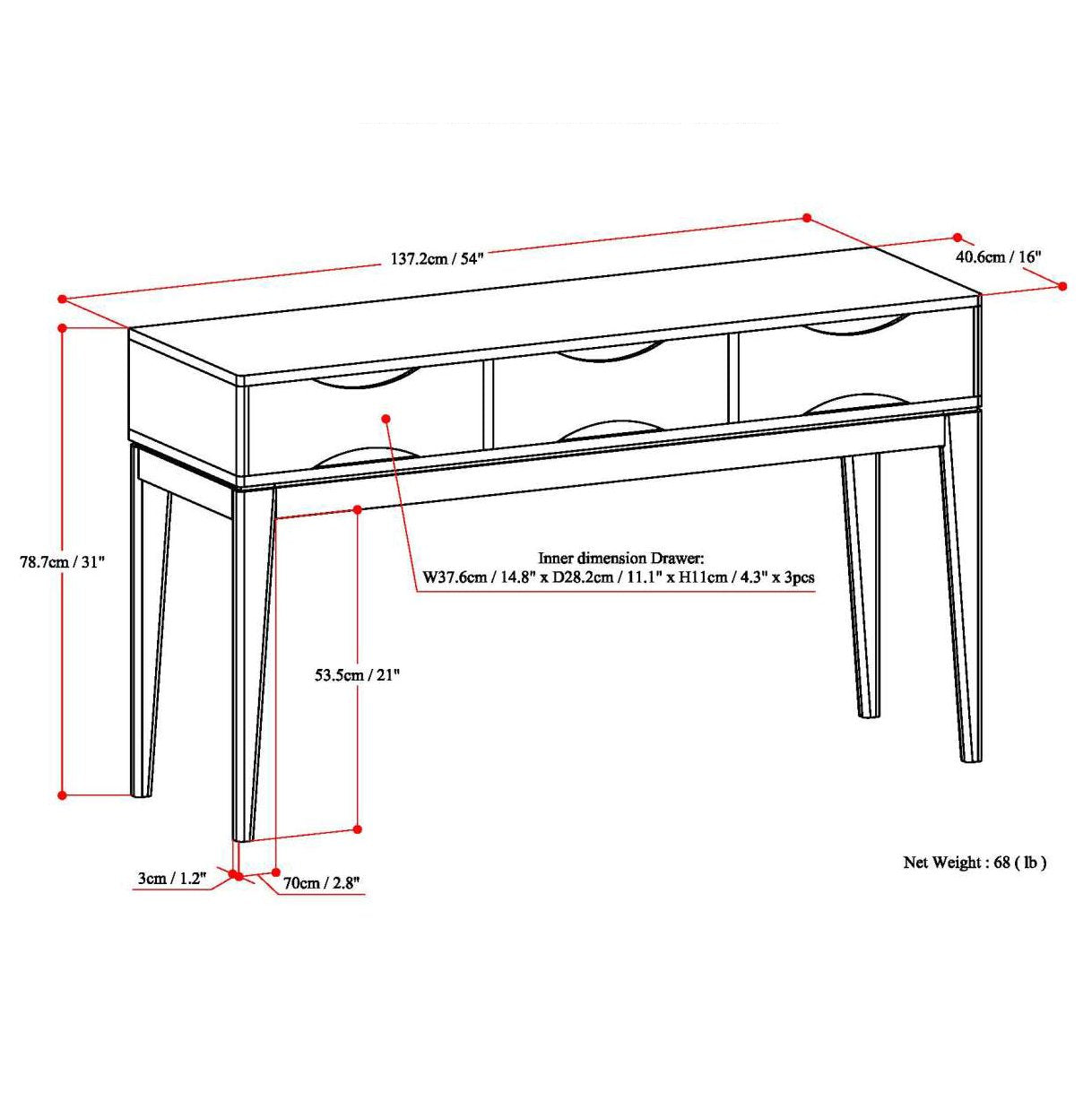 137.2cm / 54"

40.6cm / 16"

78.7cm / 31"

Inner dimension Drawer:
W37.6cm / 14.8" x D28.2cm / 11.1" x H11cm / 4.3" x 3pcs

53.5cm / 21"

3cm / 1.2"

70cm / 2.8"

Net Weight : 68 ( lb )