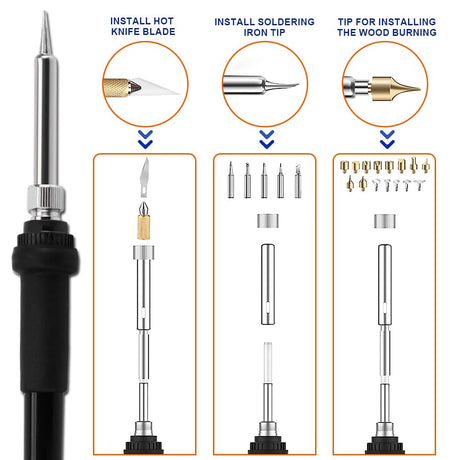 INSTALL HOT KNIFE BLADE

INSTALL SOLDERING IRON TIP

TIP FOR INSTALLING THE WOOD BURNING