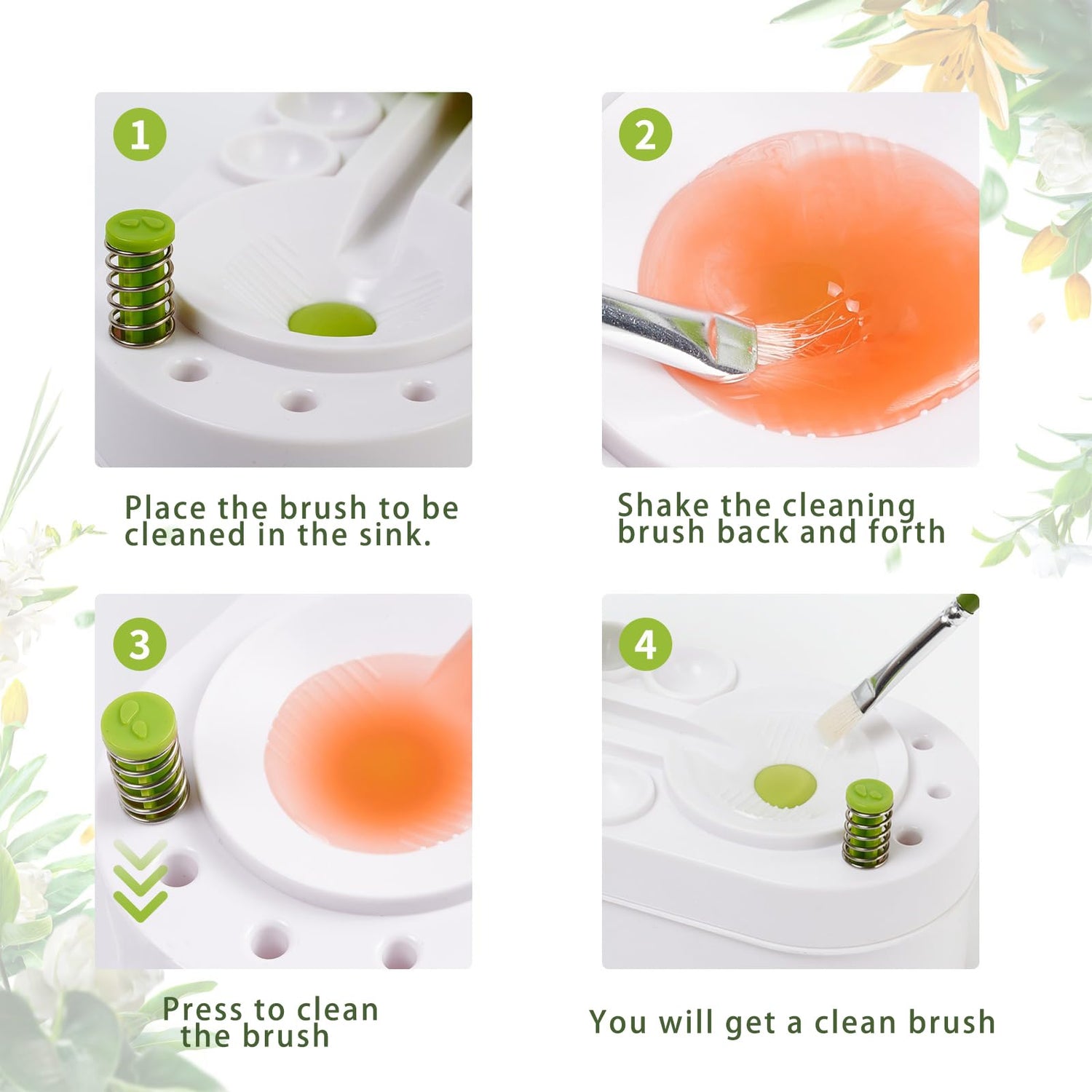 1

Place the brush to be cleaned in the sink.

2

Shake the cleaning brush back and forth

3

Press to clean the brush

4

You will get a clean brush