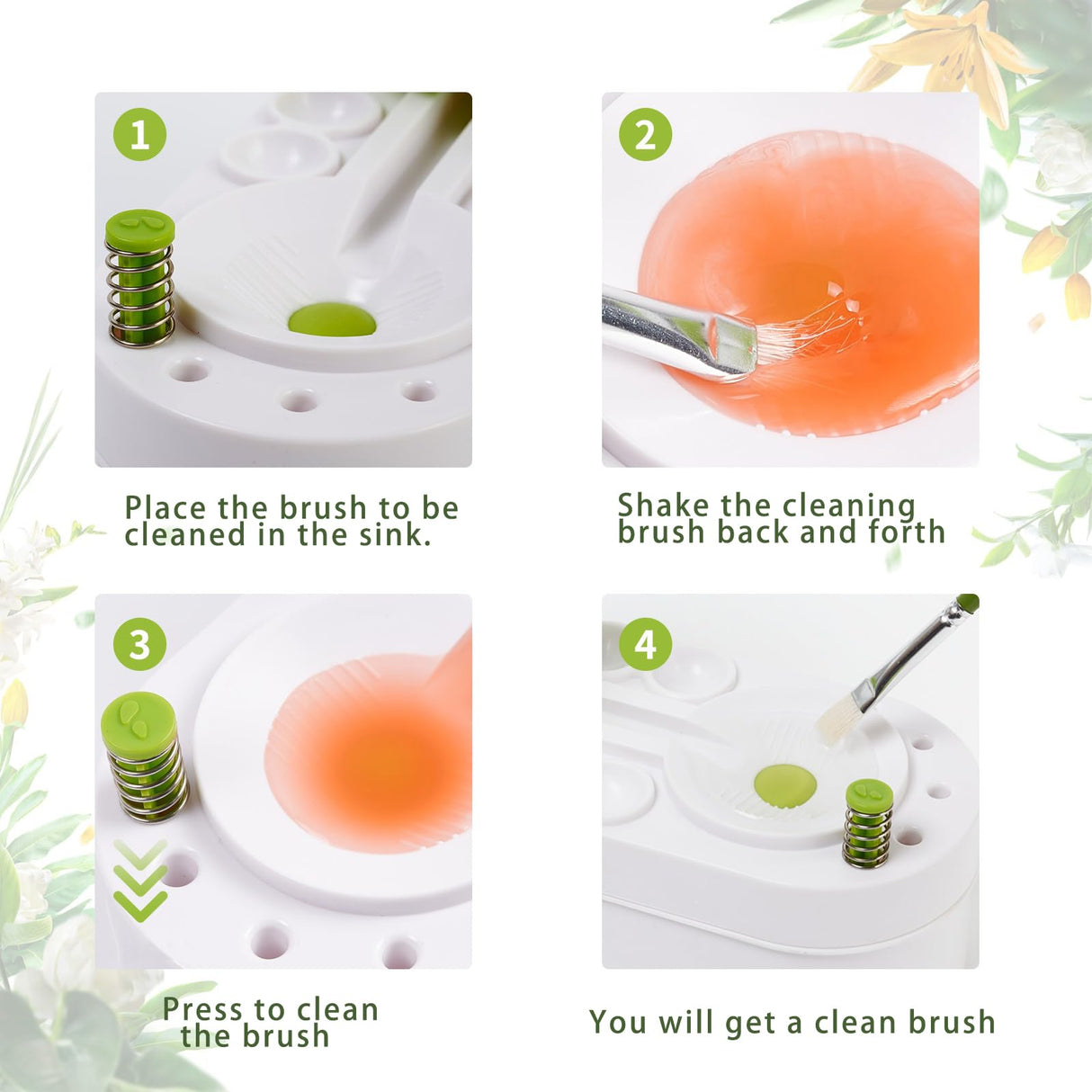 1

Place the brush to be cleaned in the sink.

2

Shake the cleaning brush back and forth

3

Press to clean the brush

4

You will get a clean brush