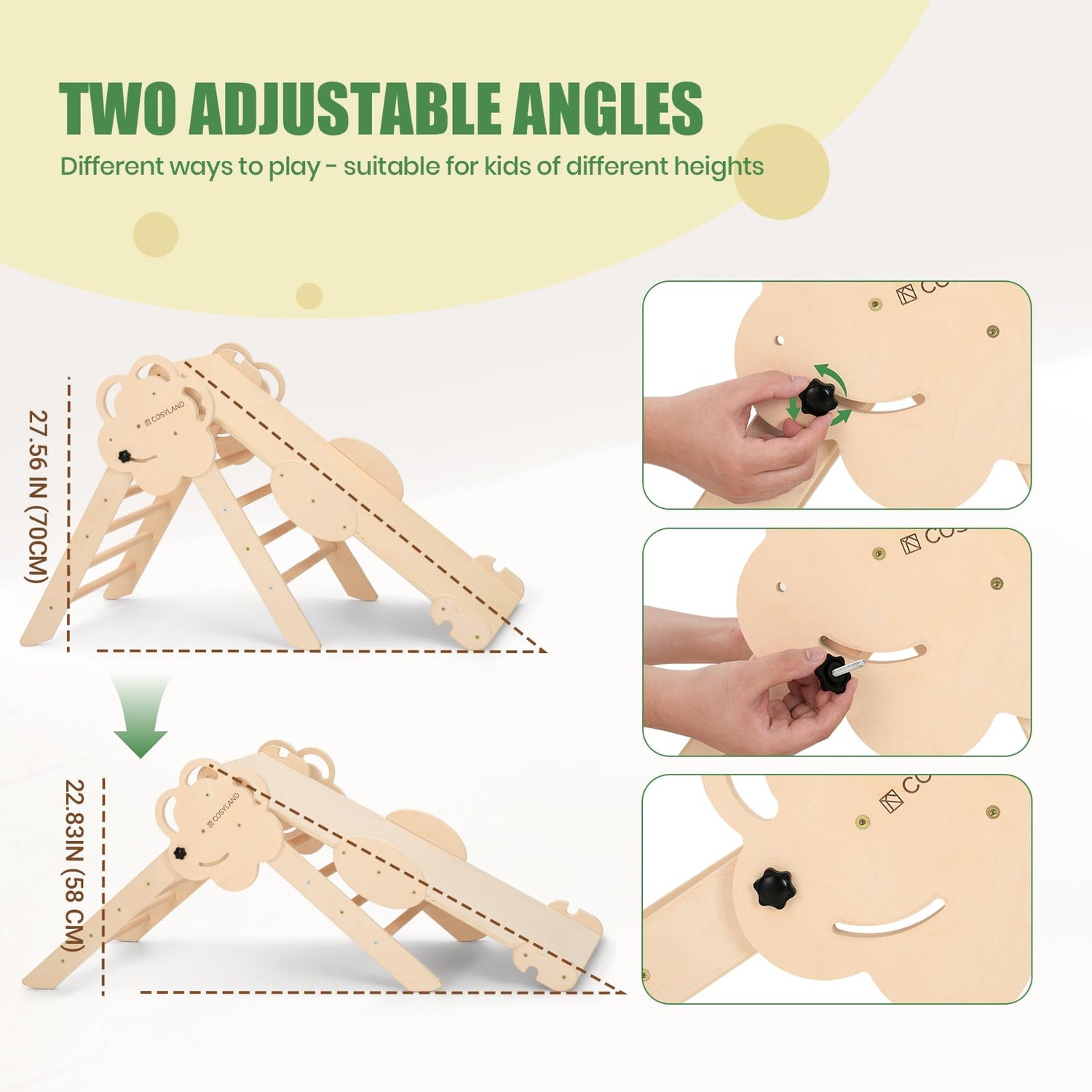 TWO ADJUSTABLE ANGLES

Different ways to play - suitable for kids of different heights

27.56 IN (70CM)

COSYLAND

22.83IN (58 CM)

COSYLAND

CO

CO

CO