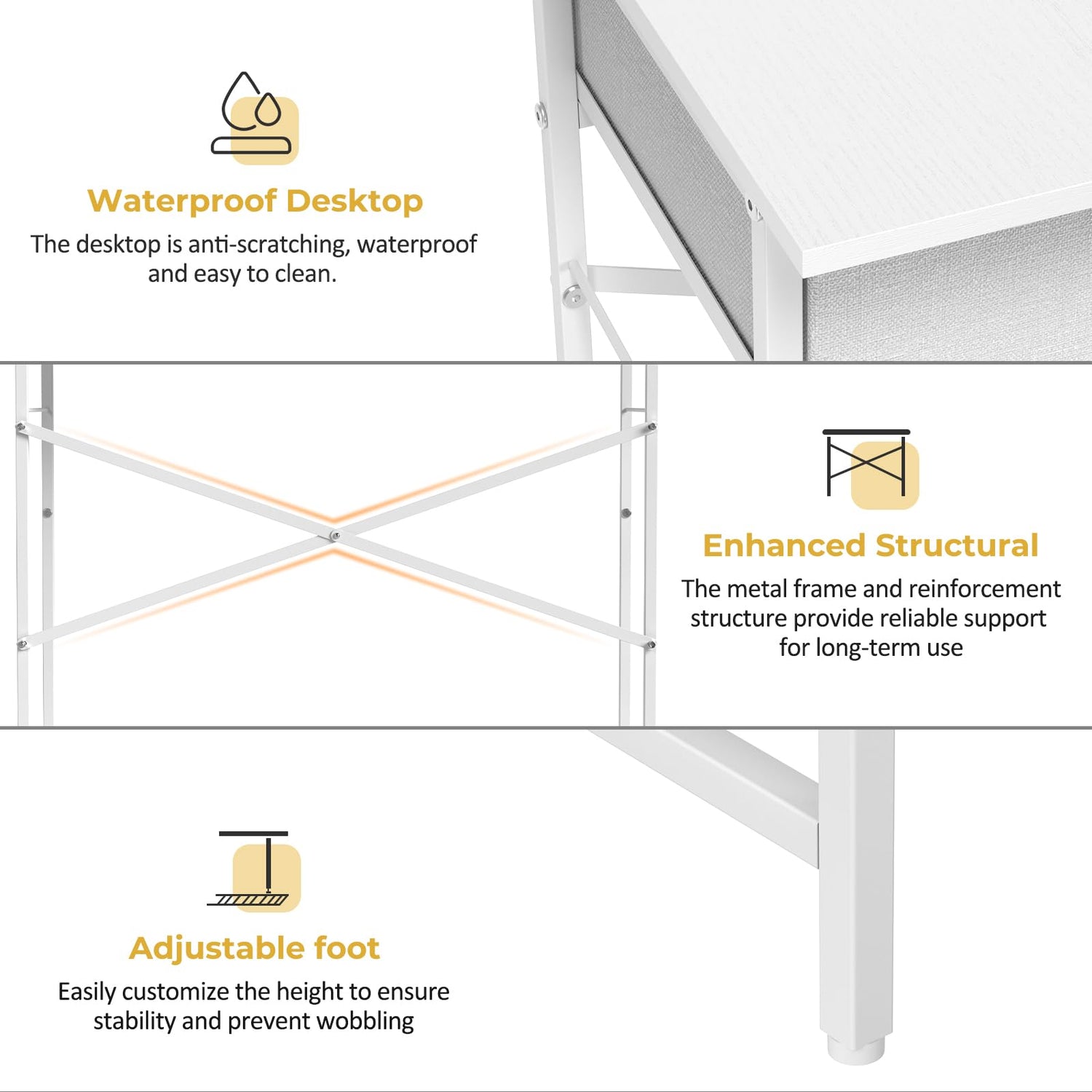 Waterproof Desktop

The desktop is anti-scratching, waterproof and easy to clean.

Enhanced Structural

The metal frame and reinforcement structure provide reliable support for long-term use

Adjustable foot

Easily customize the height to ensure stability and prevent wobbling