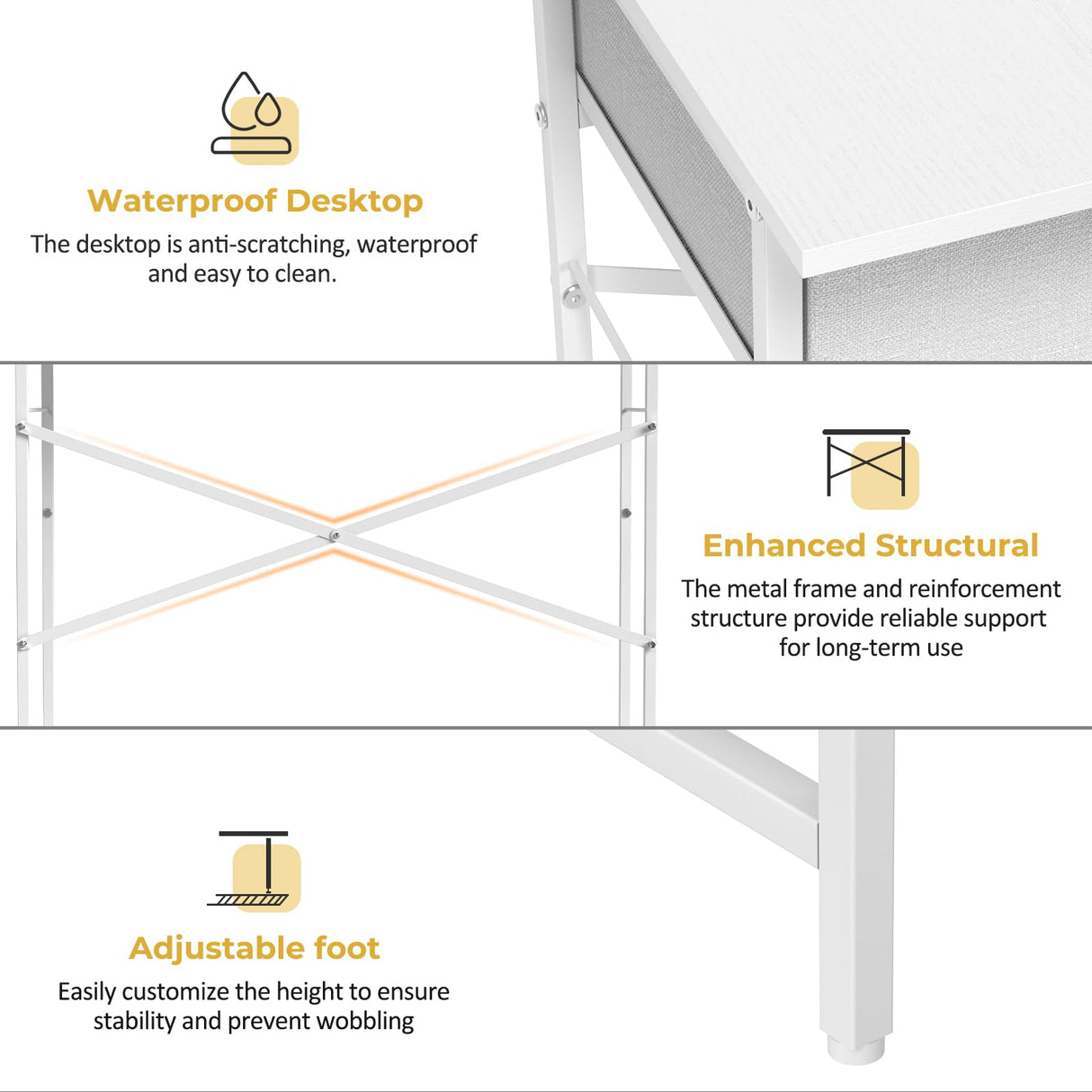 Waterproof Desktop

The desktop is anti-scratching, waterproof and easy to clean.

Enhanced Structural

The metal frame and reinforcement structure provide reliable support for long-term use

Adjustable foot

Easily customize the height to ensure stability and prevent wobbling