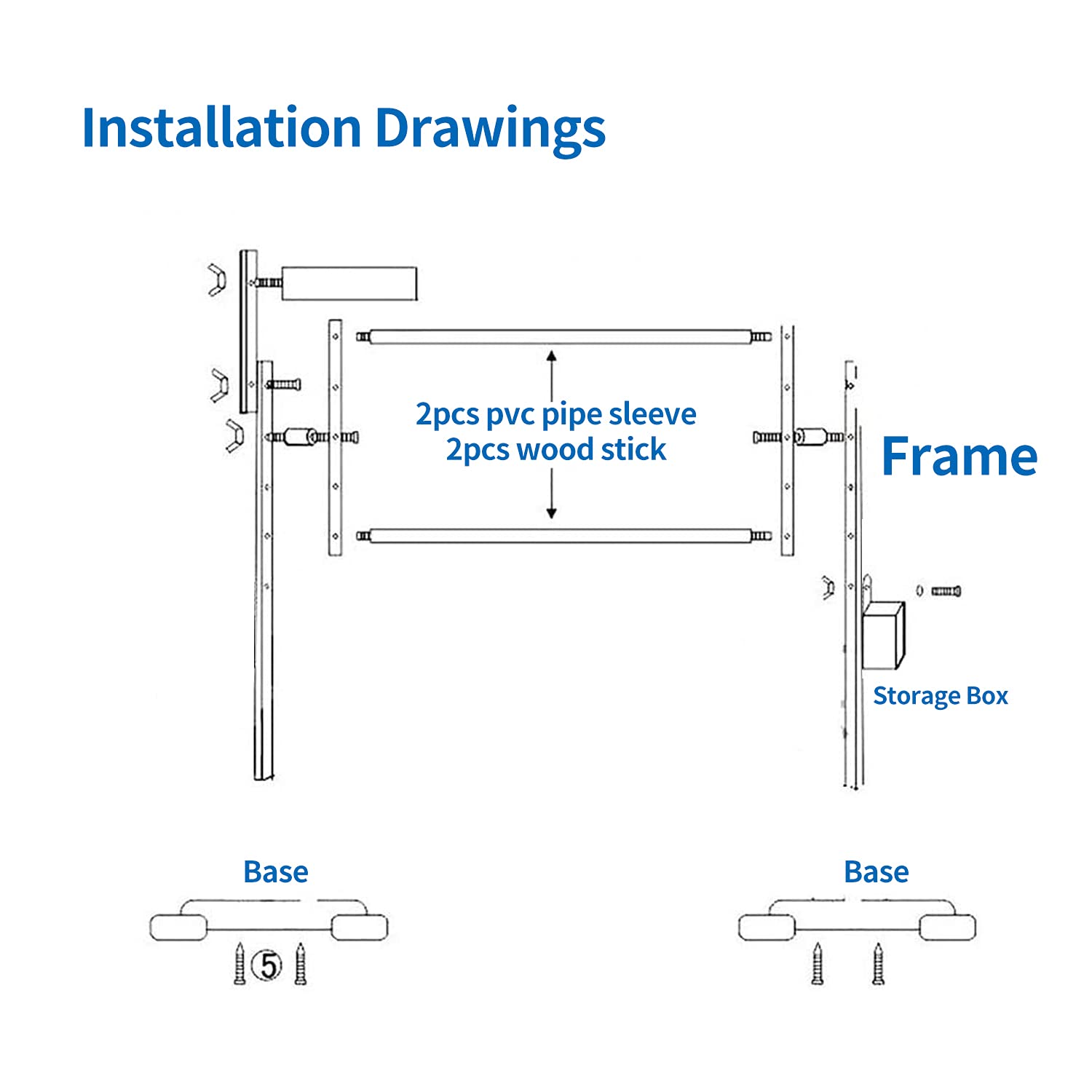 Installation Drawings

2pcs pvc pipe sleeve
2pcs wood stick

Frame

Storage Box

Base

⑤

Base