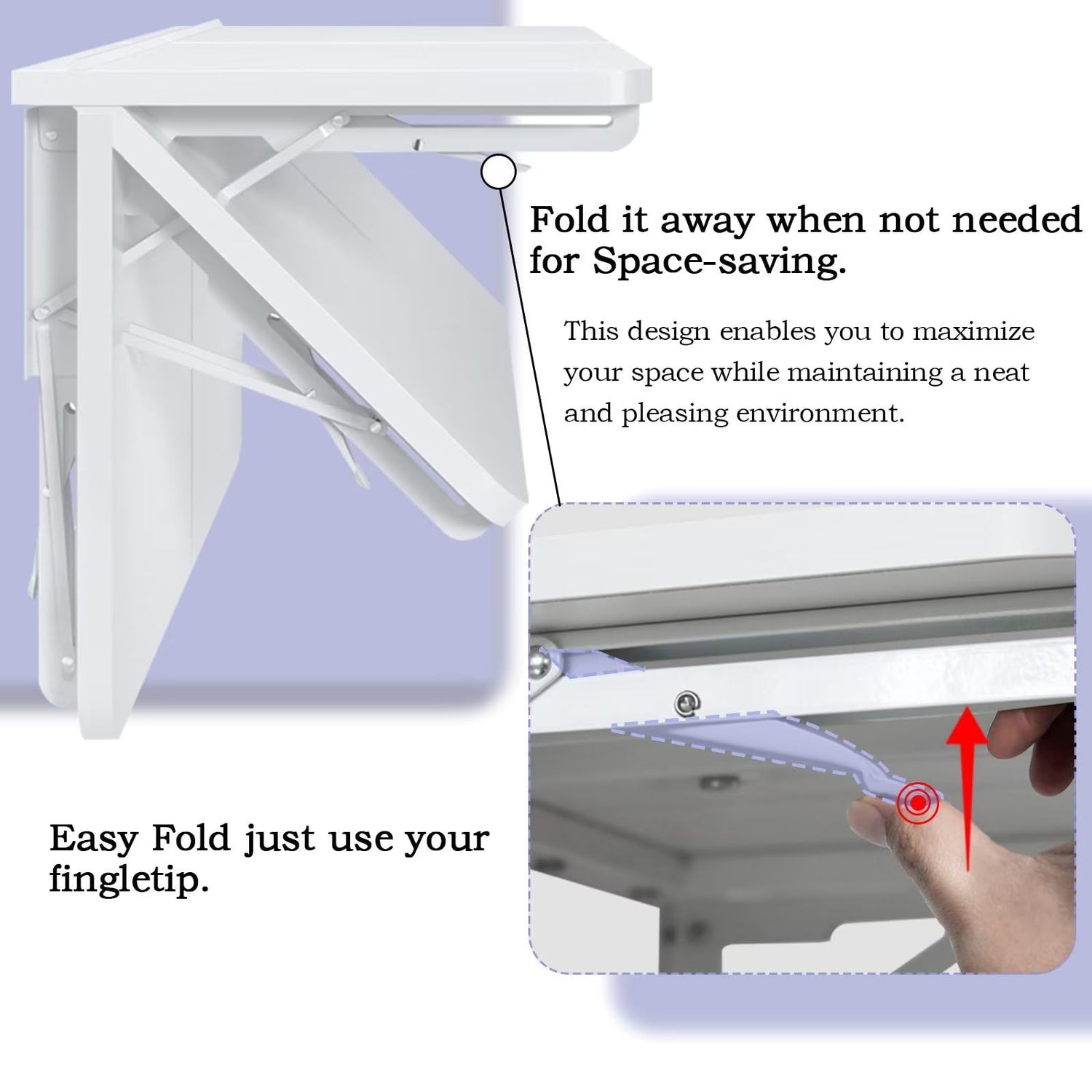 Fold it away when not needed for Space-saving.

This design enables you to maximize your space while maintaining a neat and pleasing environment.

Easy Fold just use your fingletip.