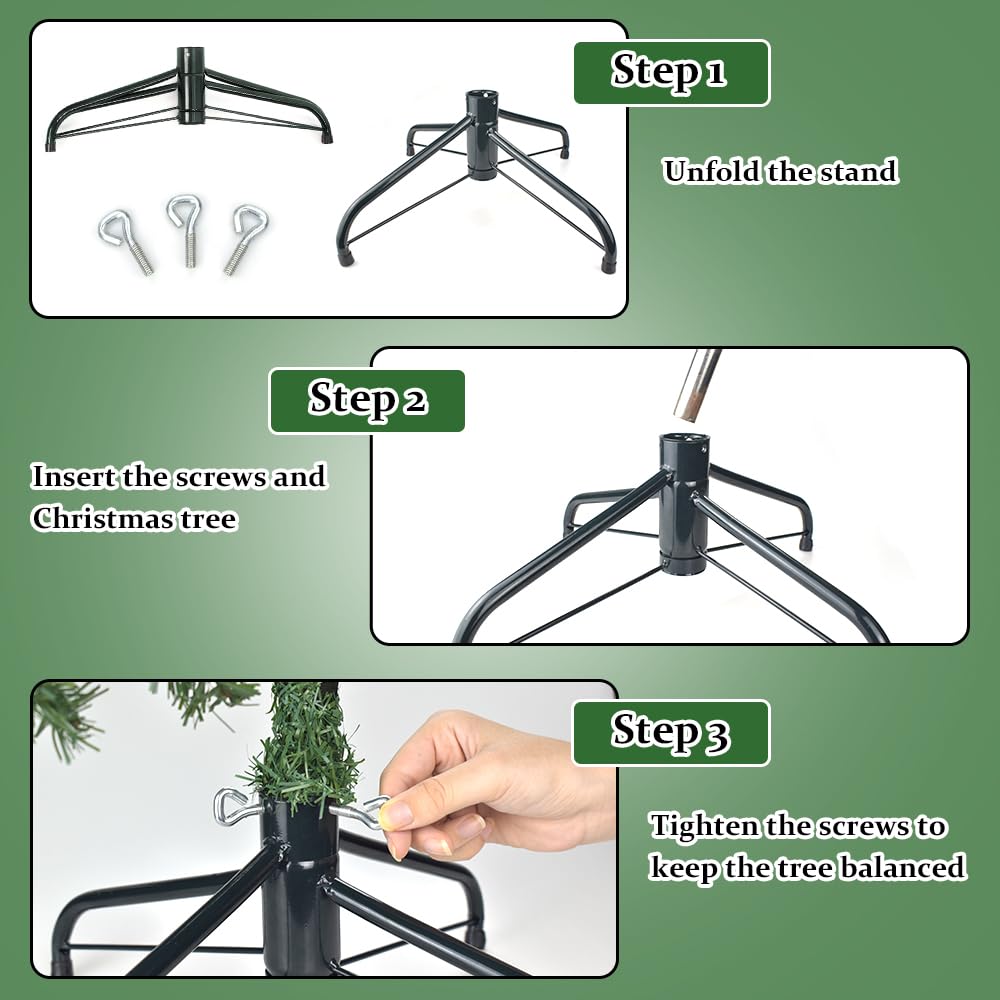 Step 1

Unfold the stand

Step 2

Insert the screws and Christmas tree

Step 3

Tighten the screws to keep the tree balanced