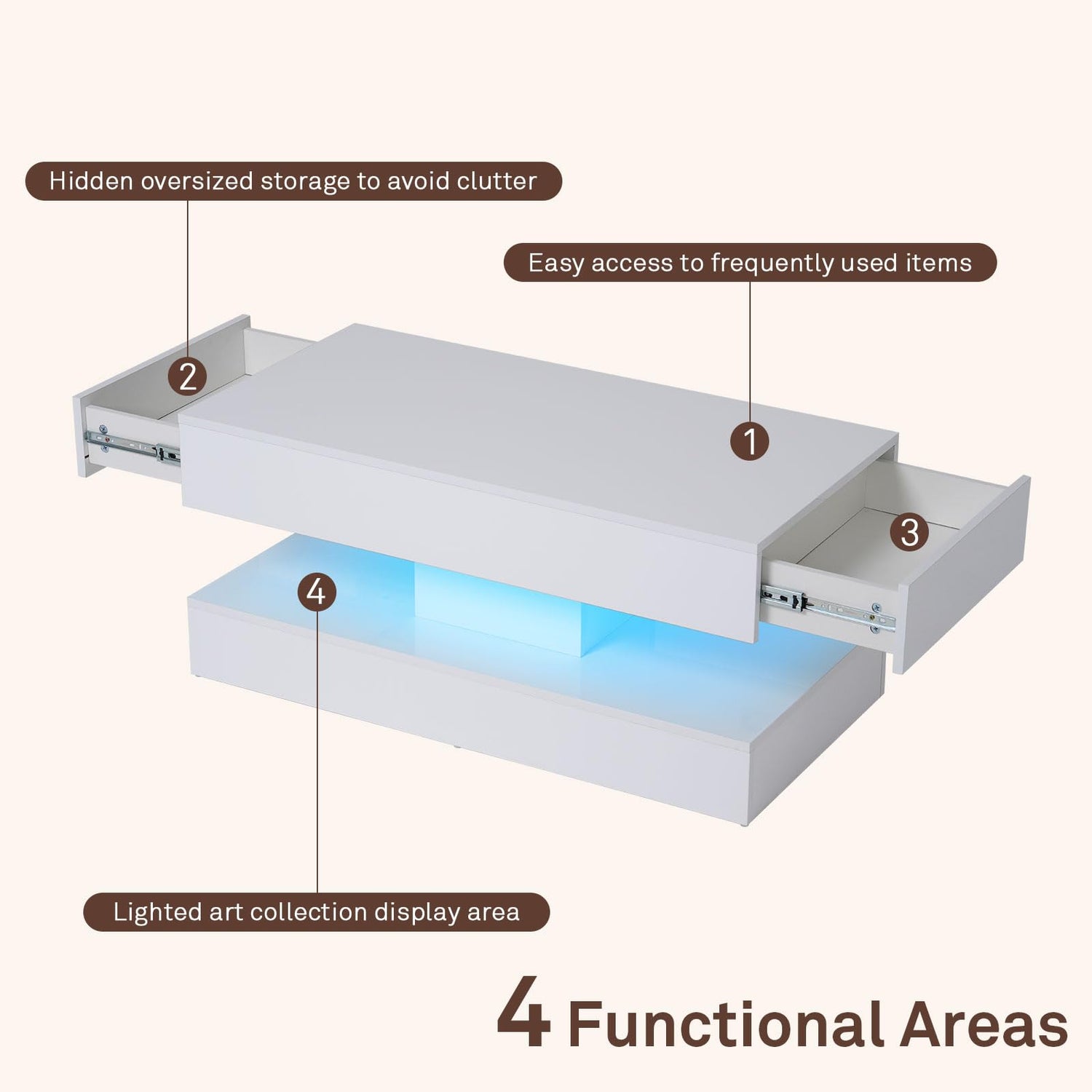 Hidden oversized storage to avoid clutter

Easy access to frequently used items

2

1

3

4

Lighted art collection display area

4 Functional Areas