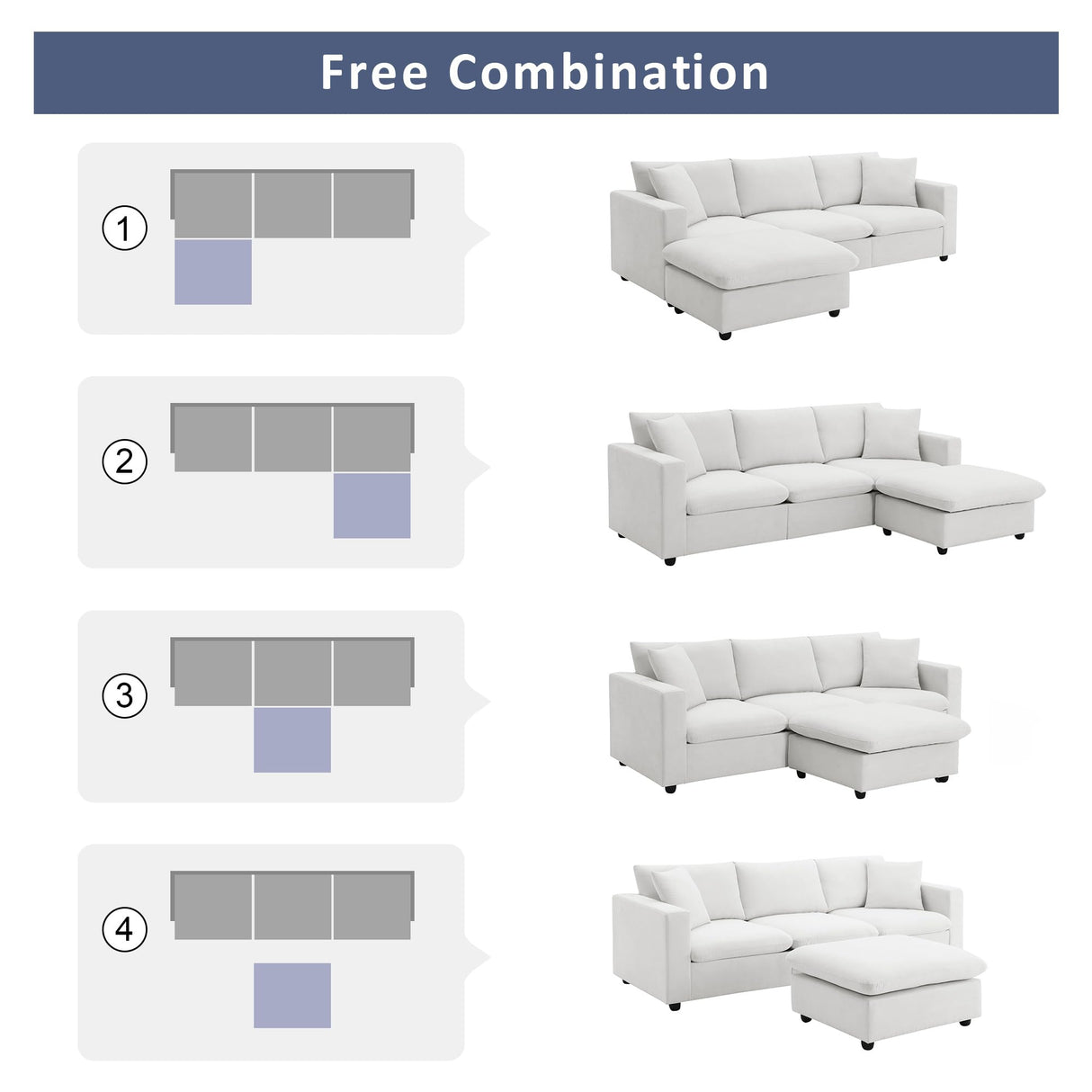 Free Combination

①

②

③

④