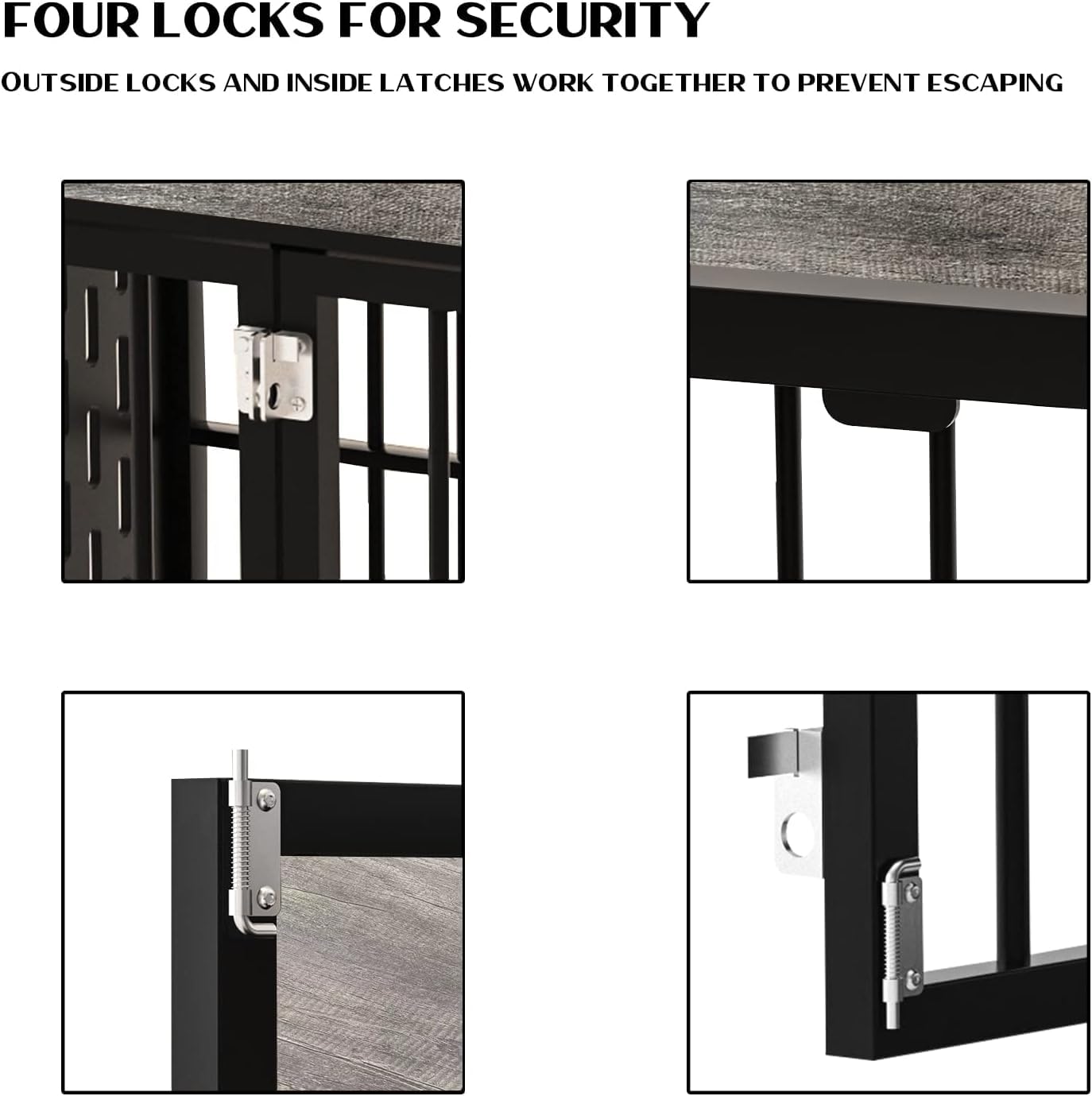 FOUR LOCKS FOR SECURITY

OUTSIDE LOCKS AND INSIDE LATCHES WORK TOGETHER TO PREVENT ESCAPING