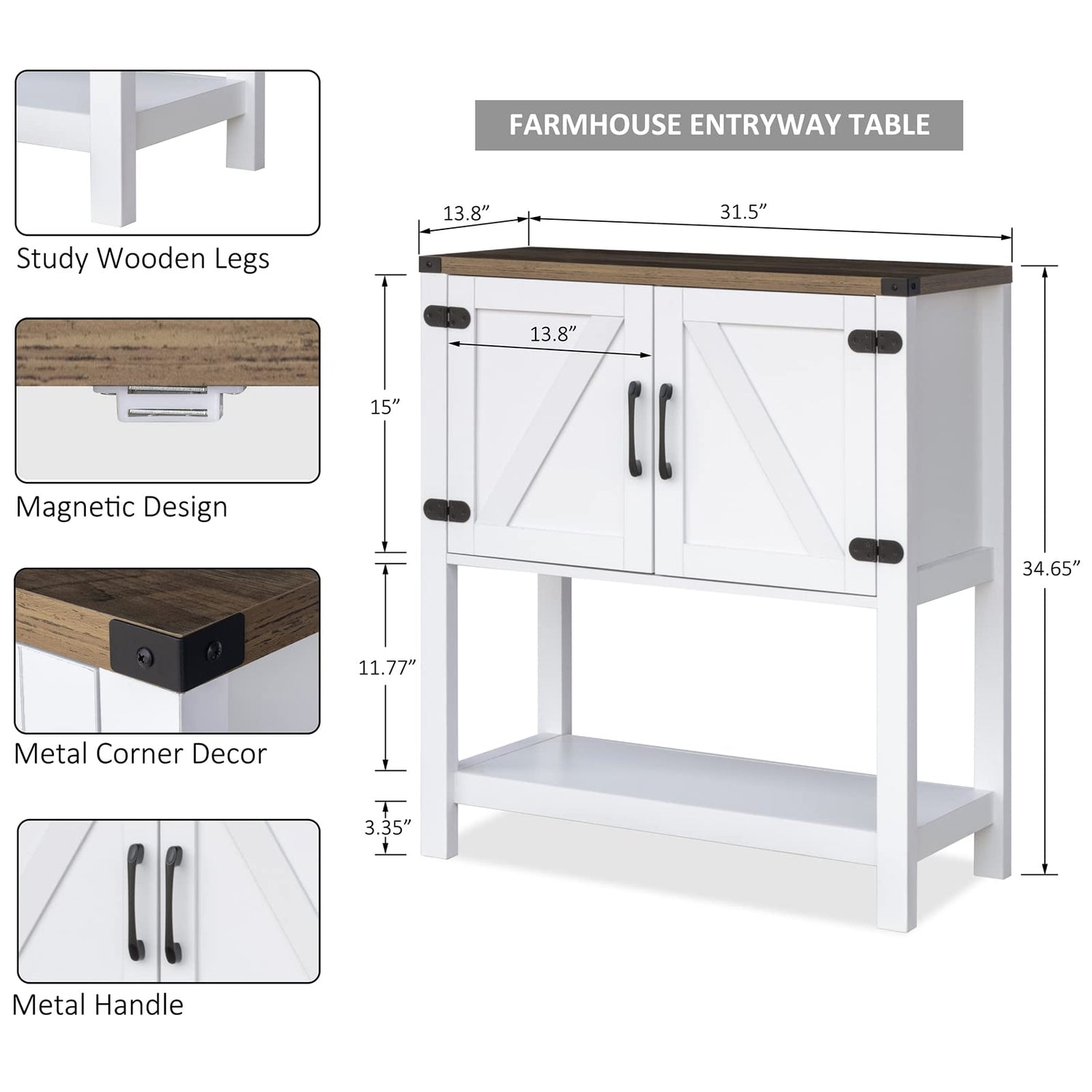 Study Wooden Legs

Magnetic Design

Metal Corner Decor

Metal Handle

FARMHOUSE ENTRYWAY TABLE

13.8”

31.5”

13.8”

15”

11.77”

3.35”

34.65”