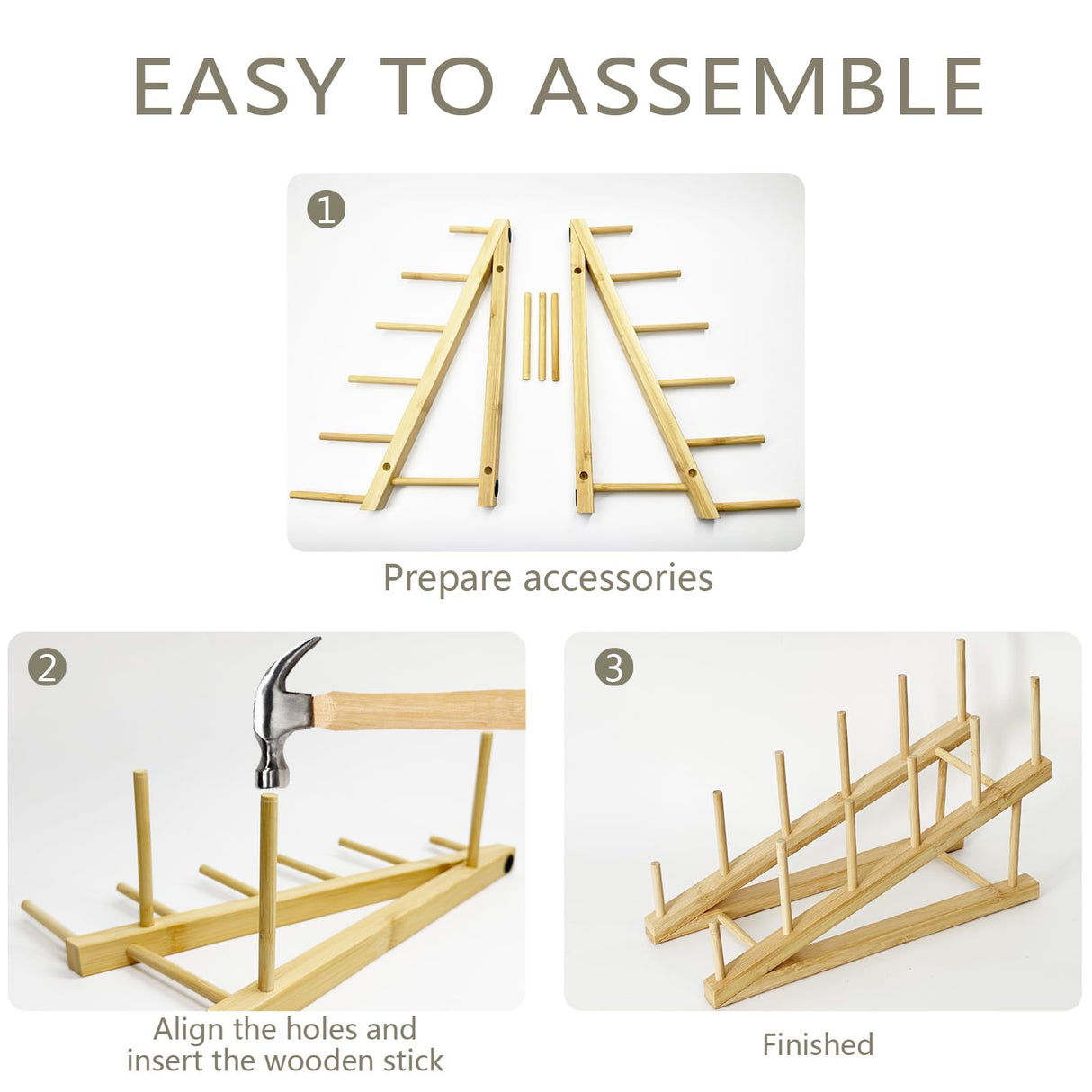 EASY TO ASSEMBLE

1

Prepare accessories

2

Align the holes and insert the wooden stick

3

Finished