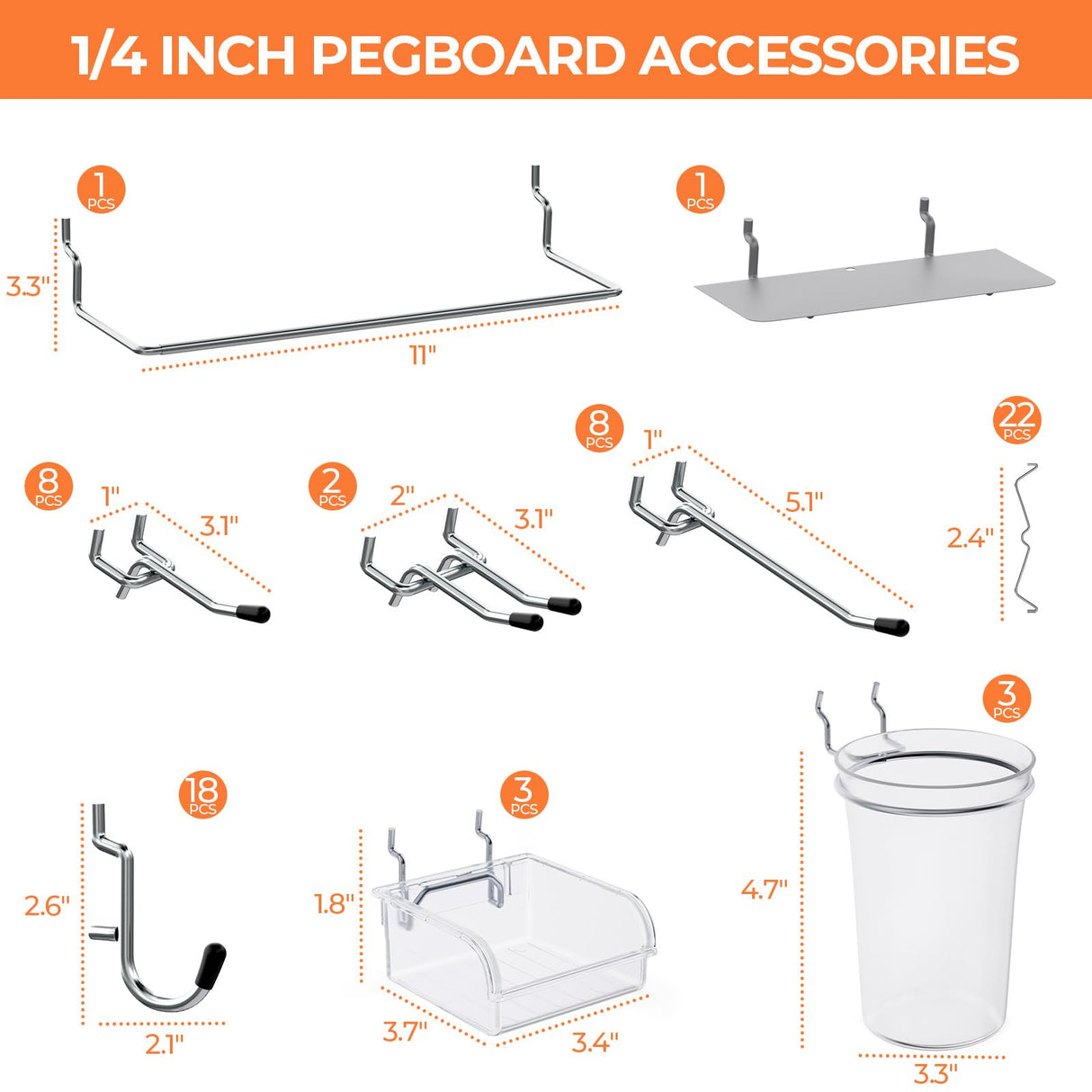 1/4 INCH PEGBOARD ACCESSORIES

1 PCS

3.3"

11"

1 PCS

8 PCS

1"

3.1"

2 PCS

2"

3.1"

8 PCS

1"

5.1"

22 PCS

2.4"

18 PCS

2.6"

2.1"

3 PCS

1.8"

3.7"

3.4"

3 PCS

4.7"

3.3"