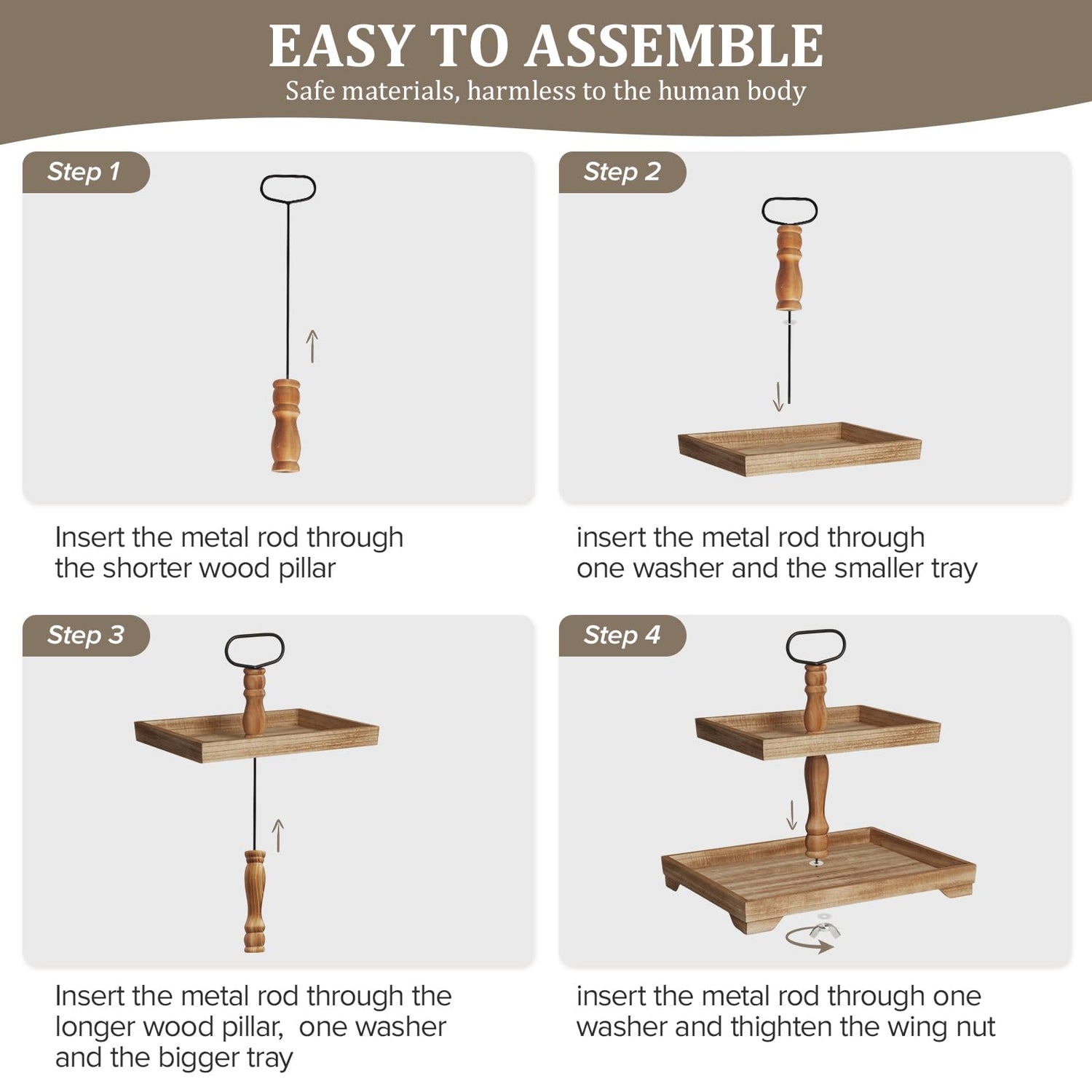 EASY TO ASSEMBLE
Safe materials, harmless to the human body

Step 1

Insert the metal rod through the shorter wood pillar

Step 2

insert the metal rod through one washer and the smaller tray

Step 3

Insert the metal rod through the longer wood pillar,  one washer and the bigger tray

Step 4

insert the metal rod through one washer and thighten the wing nut