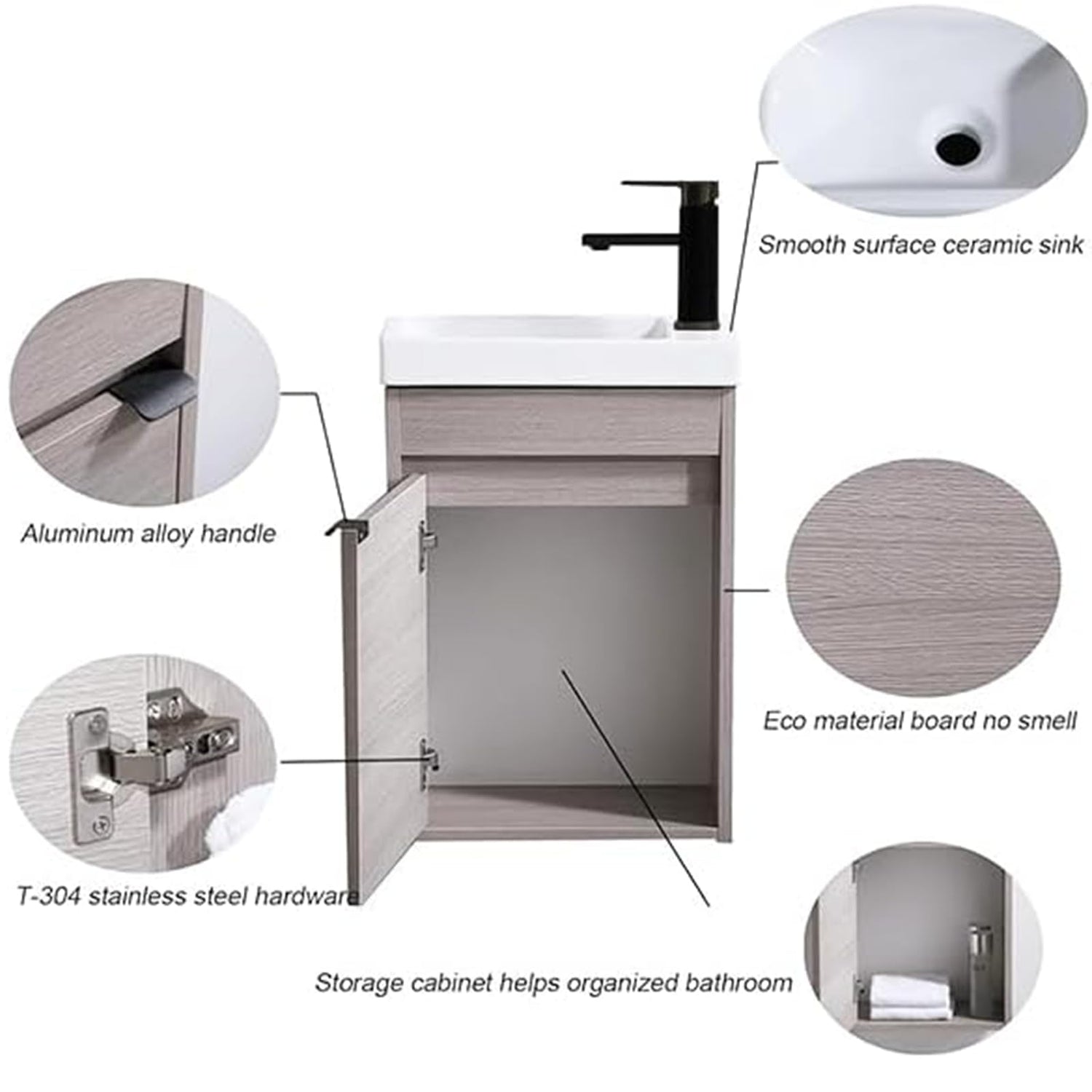 Smooth surface ceramic sink

Aluminum alloy handle

Eco material board no smell

T-304 stainless steel hardware

Storage cabinet helps organized bathroom