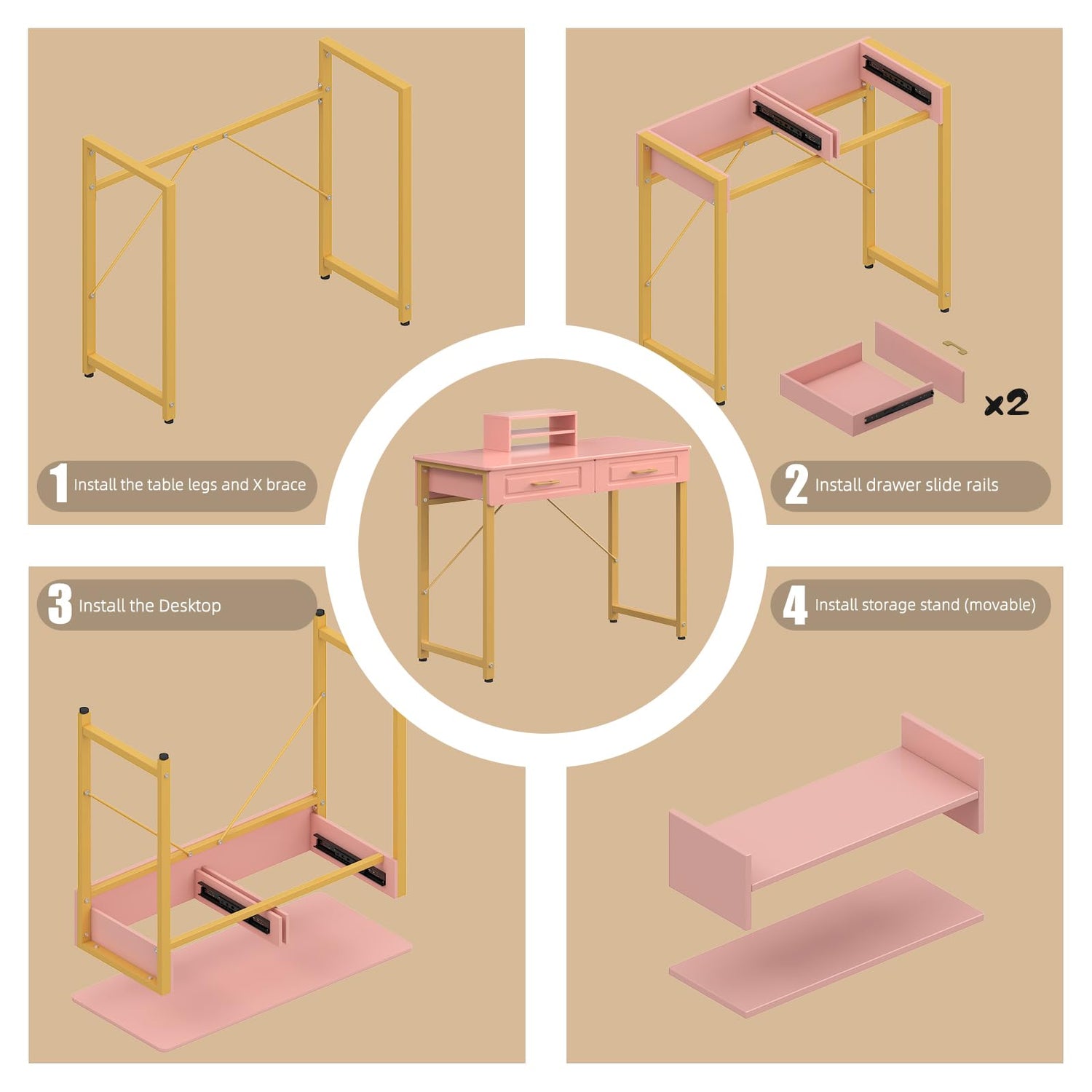 1 Install the table legs and X brace

x2

2 Install drawer slide rails

3 Install the Desktop

4 Install storage stand (movable)