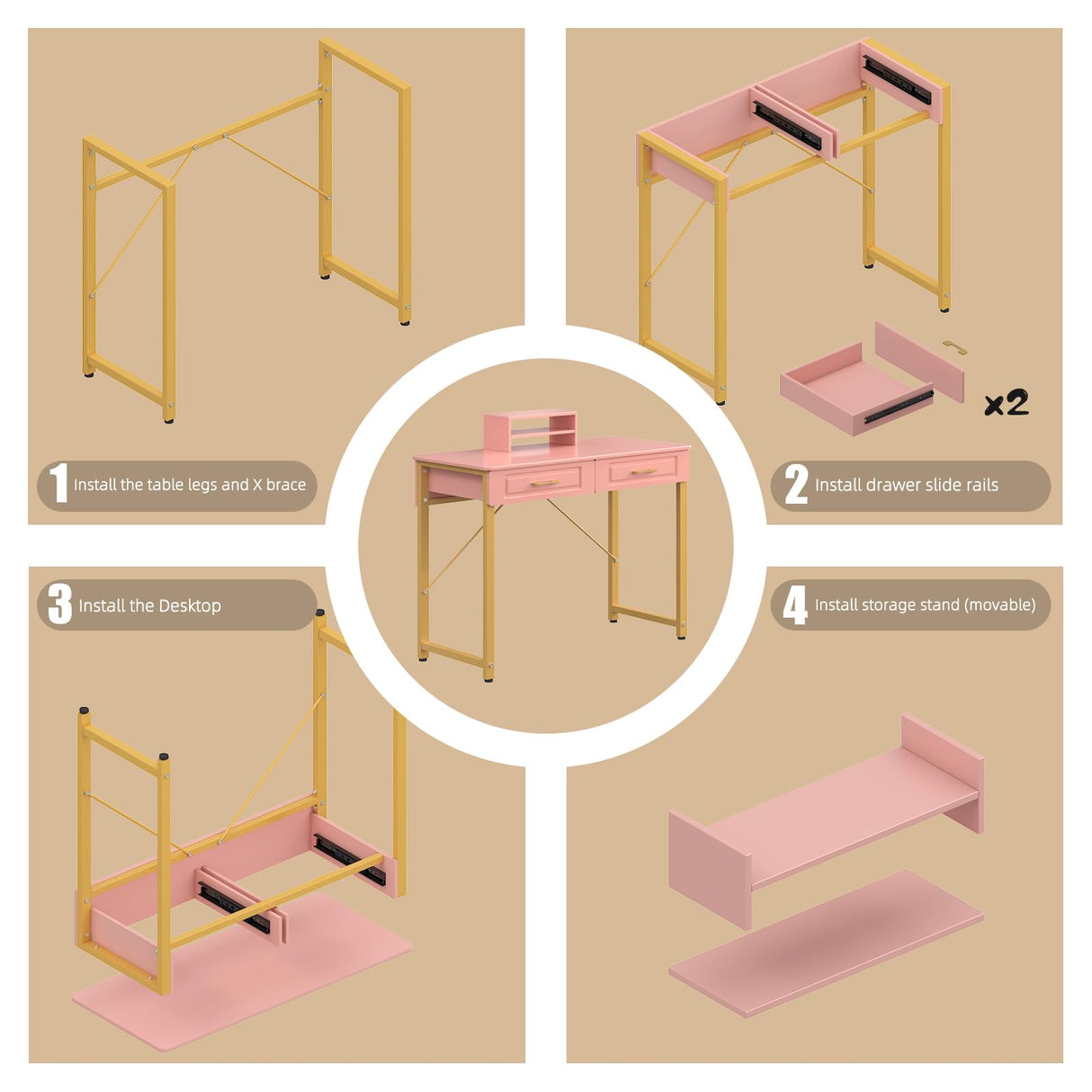 1 Install the table legs and X brace

x2

2 Install drawer slide rails

3 Install the Desktop

4 Install storage stand (movable)