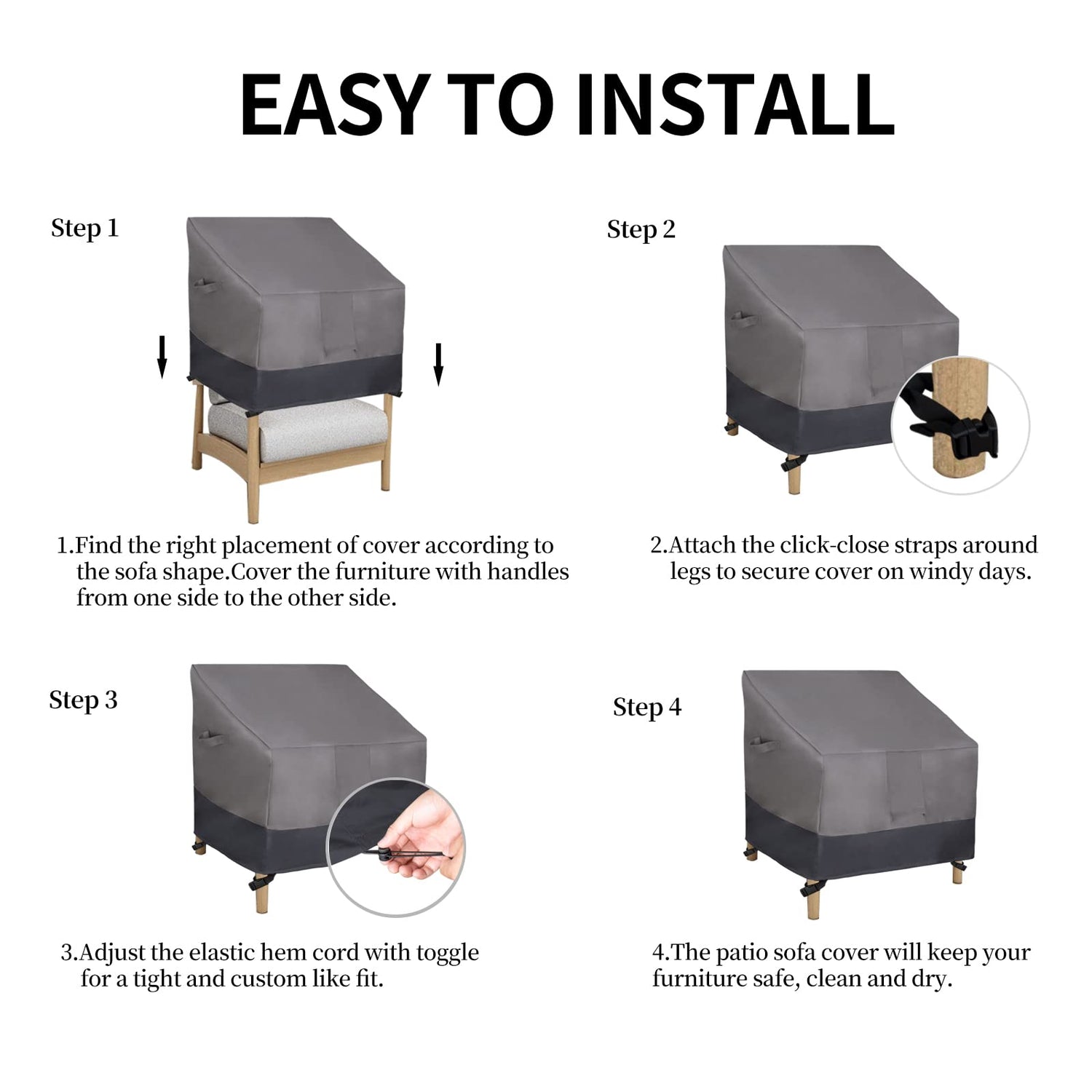 EASY TO INSTALL

Step 1

1.Find the right placement of cover according to the sofa shape.Cover the furniture with handles from one side to the other side.

Step 2

2.Attach the click-close straps around legs to secure cover on windy days.

Step 3

3.Adjust the elastic hem cord with toggle for a tight and custom like fit.

Step 4

4.The patio sofa cover will keep your furniture safe, clean and dry.