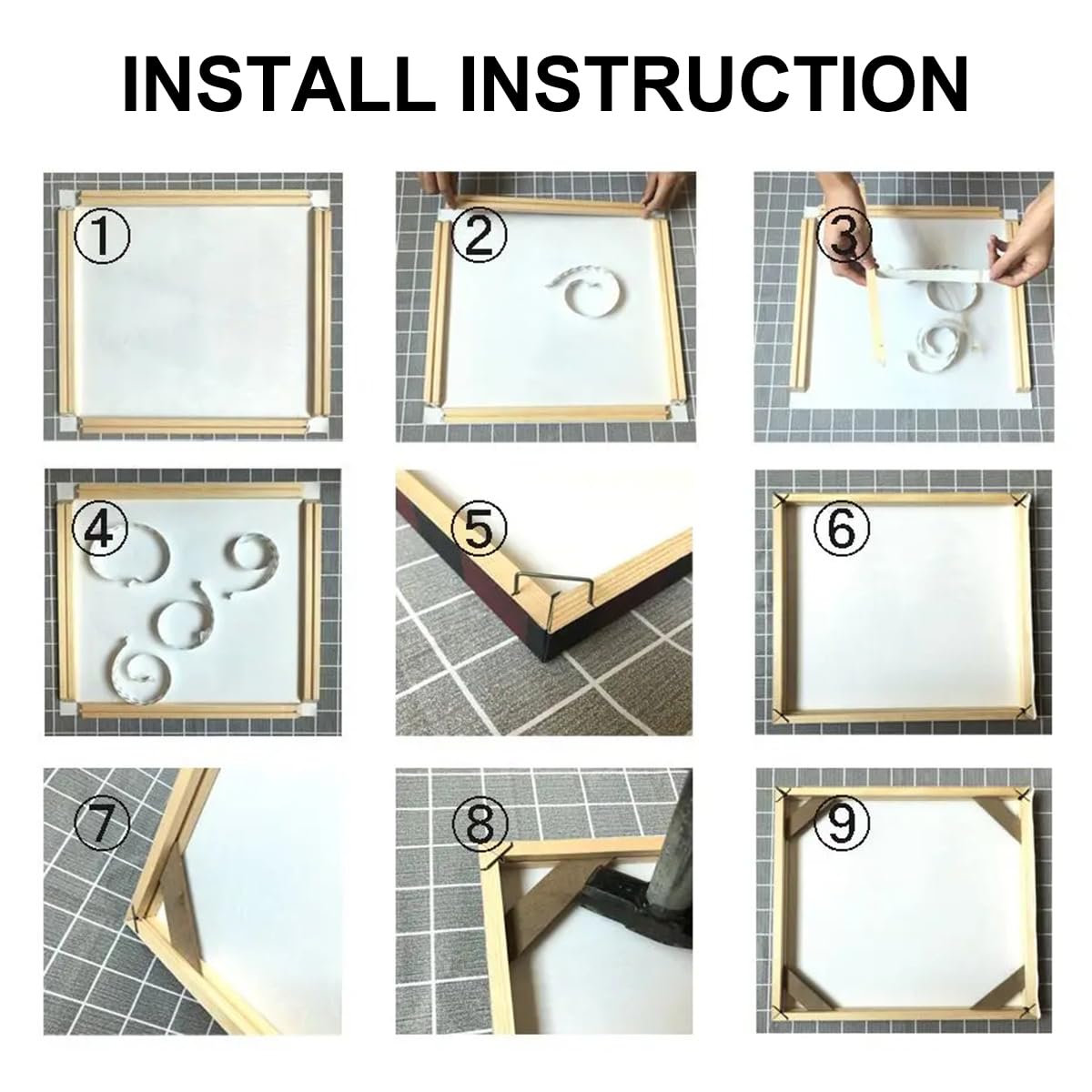 INSTALL INSTRUCTION

①

②

③

④

⑤

⑥

⑦

⑧

⑨