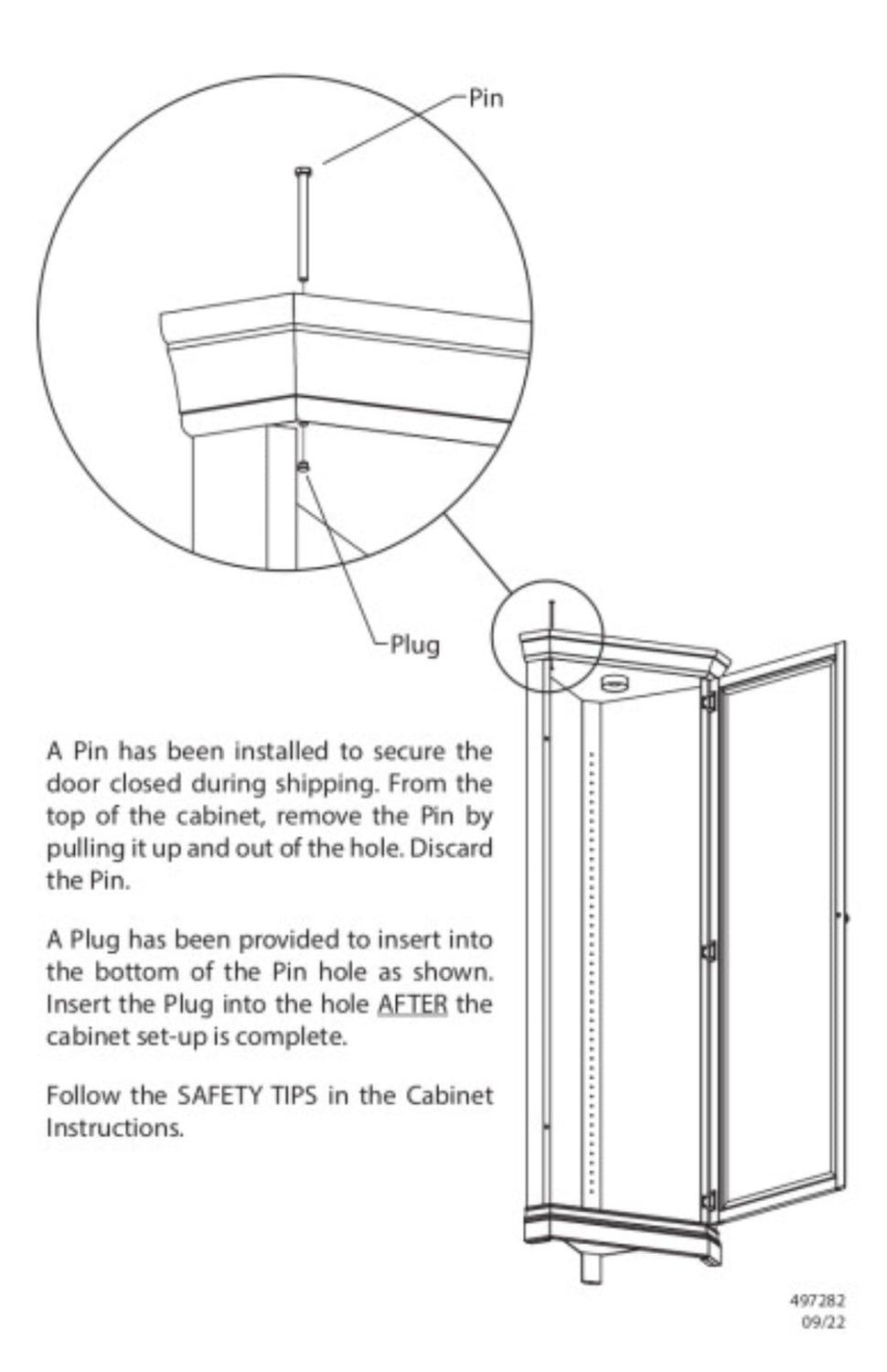 Pin

Plug

A Pin has been installed to secure the door closed during shipping. From the top of the cabinet, remove the Pin by pulling it up and out of the hole. Discard the Pin.

A Plug has been provided to insert into the bottom of the Pin hole as shown. Insert the Plug into the hole AFTER the cabinet set-up is complete.

Follow the SAFETY TIPS in the Cabinet Instructions.

497282
09/22