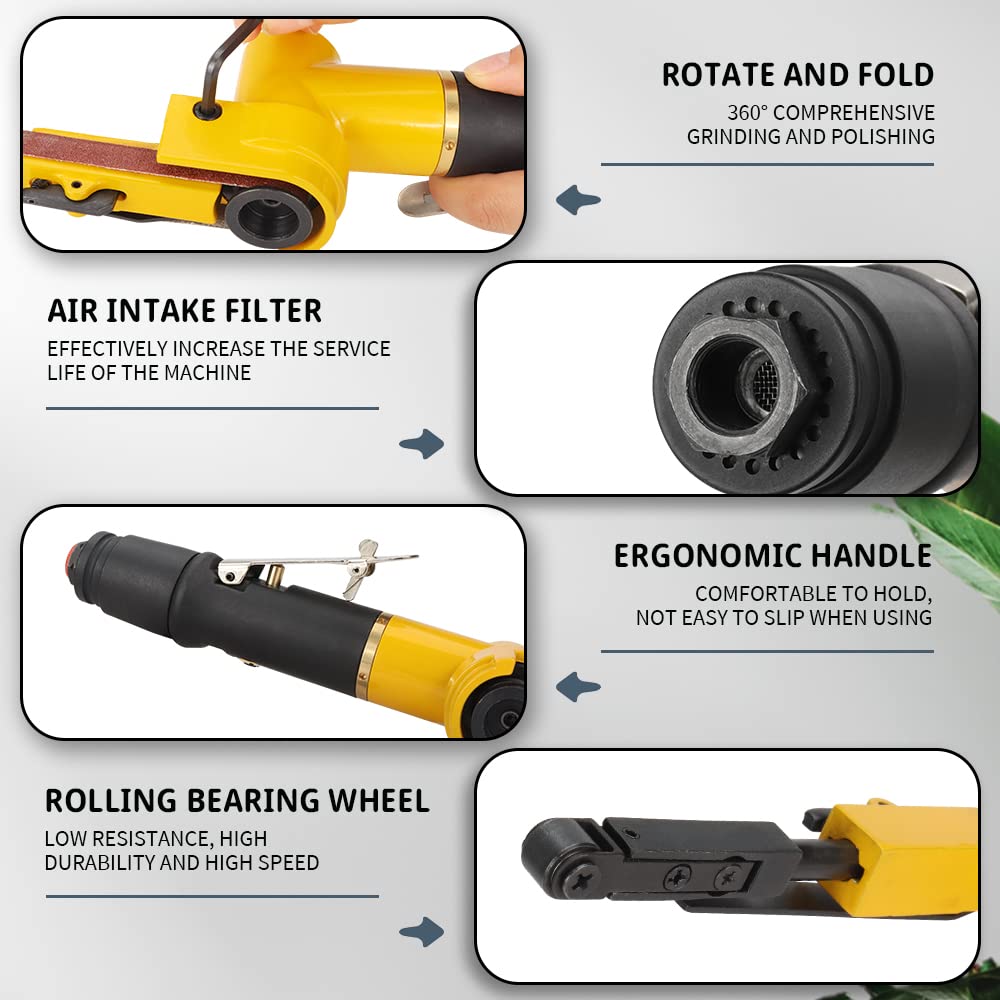 ROTATE AND FOLD

360° COMPREHENSIVE GRINDING AND POLISHING

AIR INTAKE FILTER

EFFECTIVELY INCREASE THE SERVICE LIFE OF THE MACHINE

ERGONOMIC HANDLE

COMFORTABLE TO HOLD, NOT EASY TO SLIP WHEN USING

ROLLING BEARING WHEEL

LOW RESISTANCE, HIGH DURABILITY AND HIGH SPEED