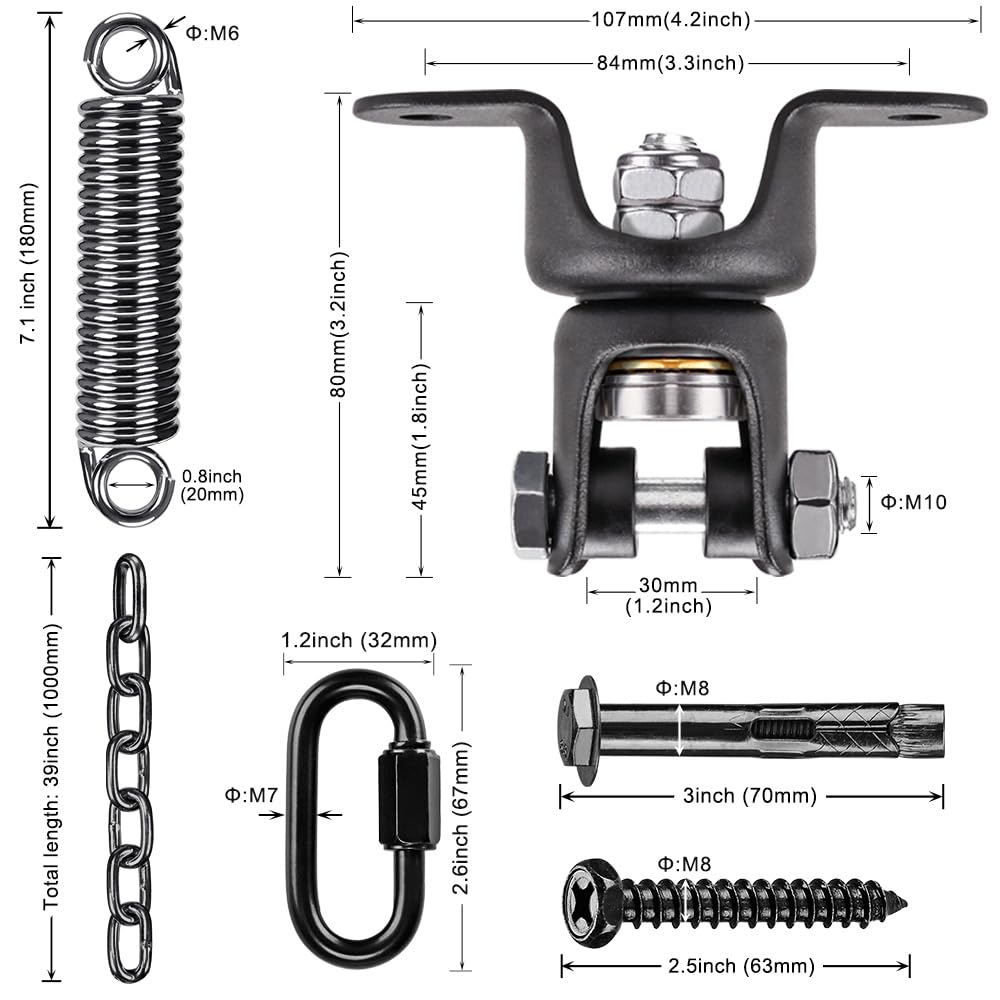 Φ:M6

7.1 inch (180mm)

0.8inch (20mm)

107mm(4.2inch)

84mm(3.3inch)

80mm(3.2inch)

45mm(1.8inch)

Φ:M10

30mm (1.2inch)

Total length: 39inch (1000mm)

1.2inch (32mm)

Φ:M7

2.6inch (67mm)

Φ:M8

3inch (70mm)

Φ:M8

2.5inch (63mm)