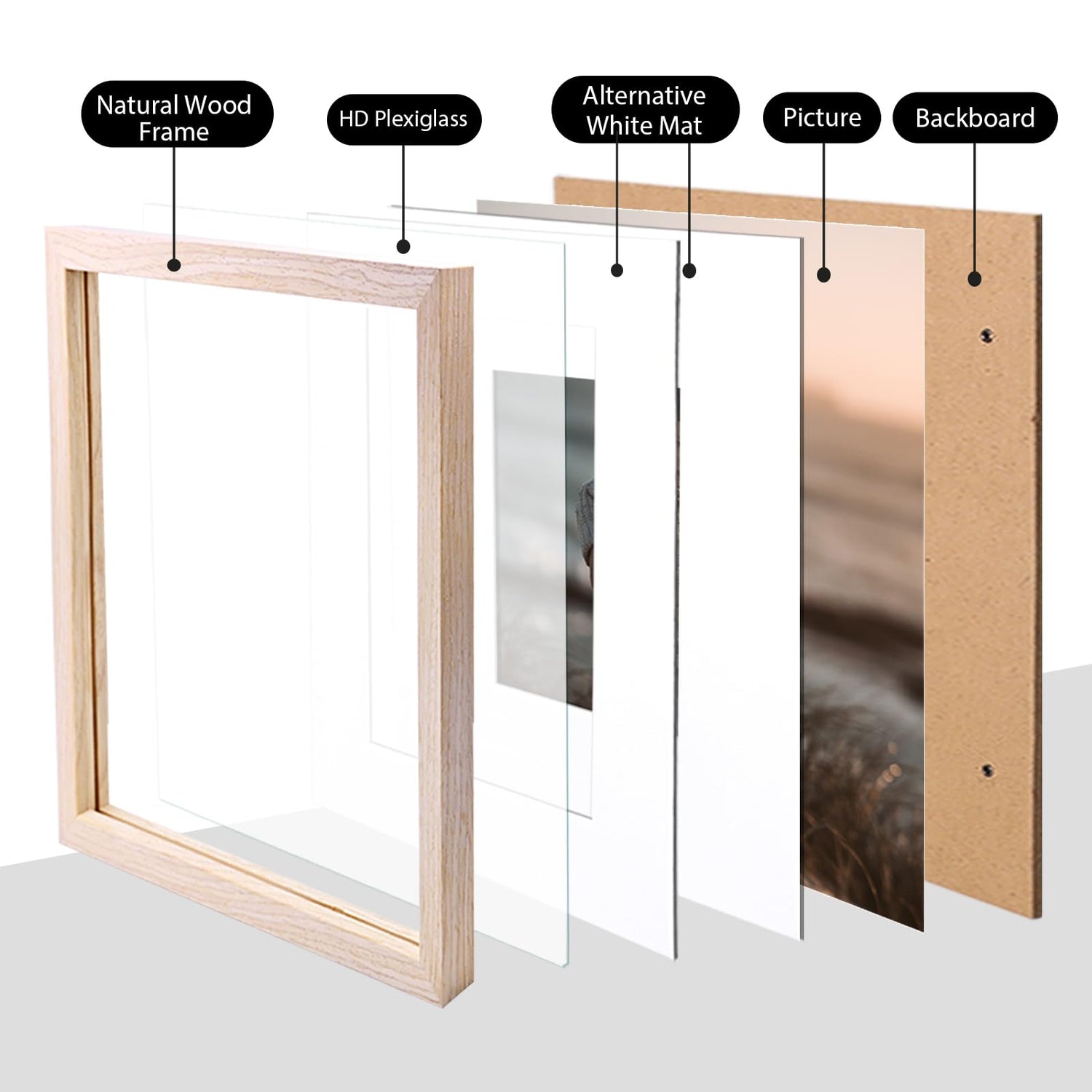 Natural Wood Frame

HD Plexiglass

Alternative White Mat

Picture

Backboard