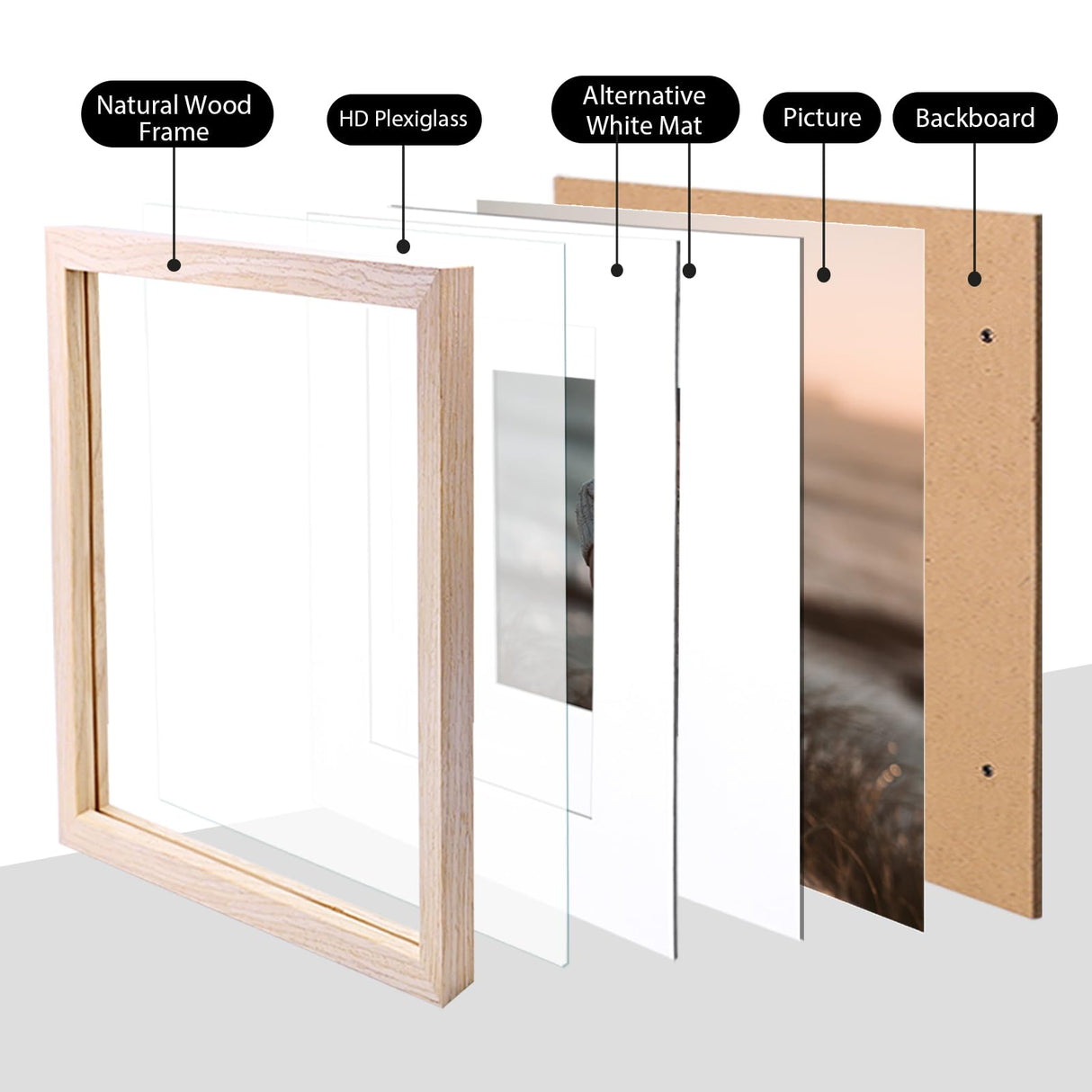 Natural Wood Frame

HD Plexiglass

Alternative White Mat

Picture

Backboard