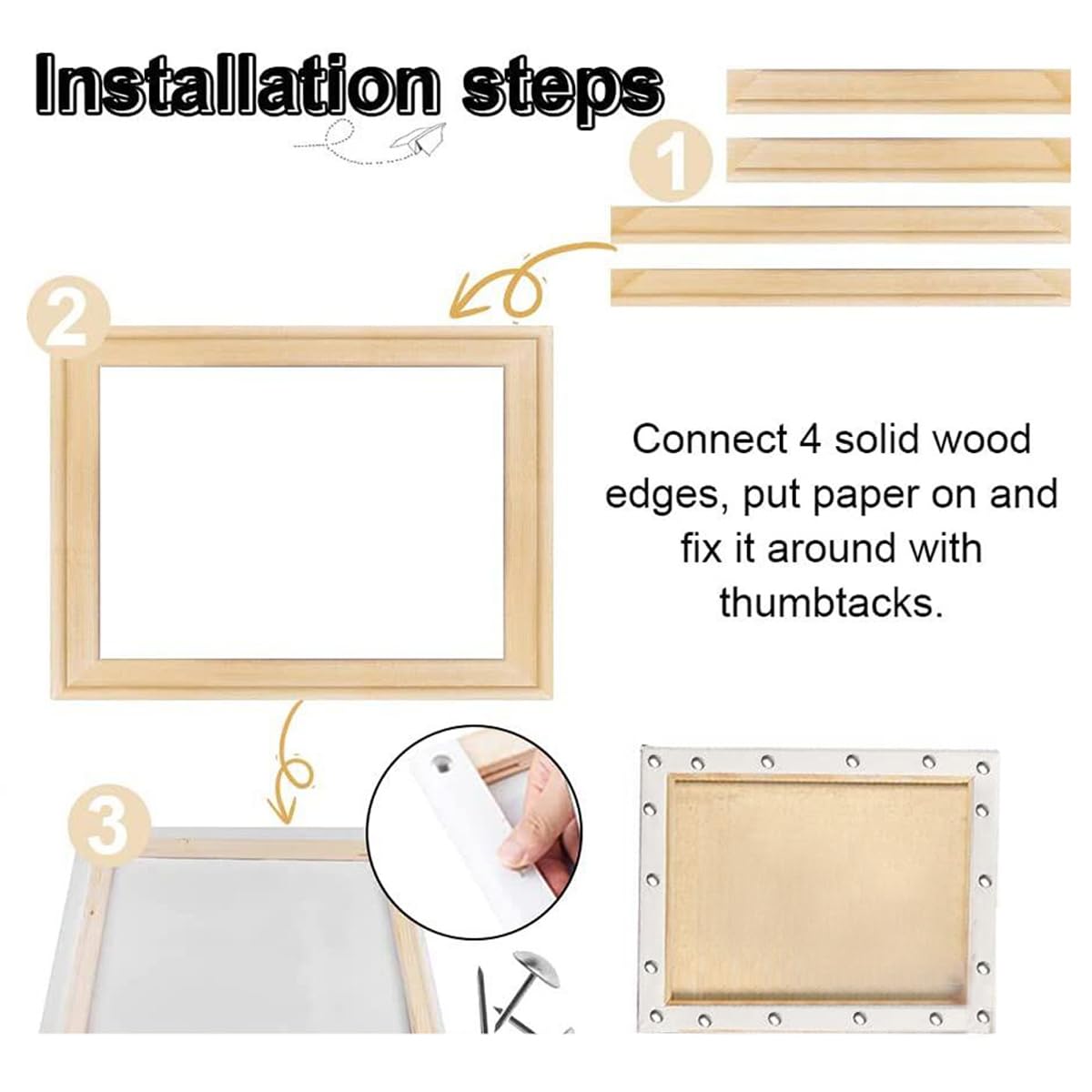 Installation steps

1

2

Connect 4 solid wood edges, put paper on and fix it around with thumbtacks.

3