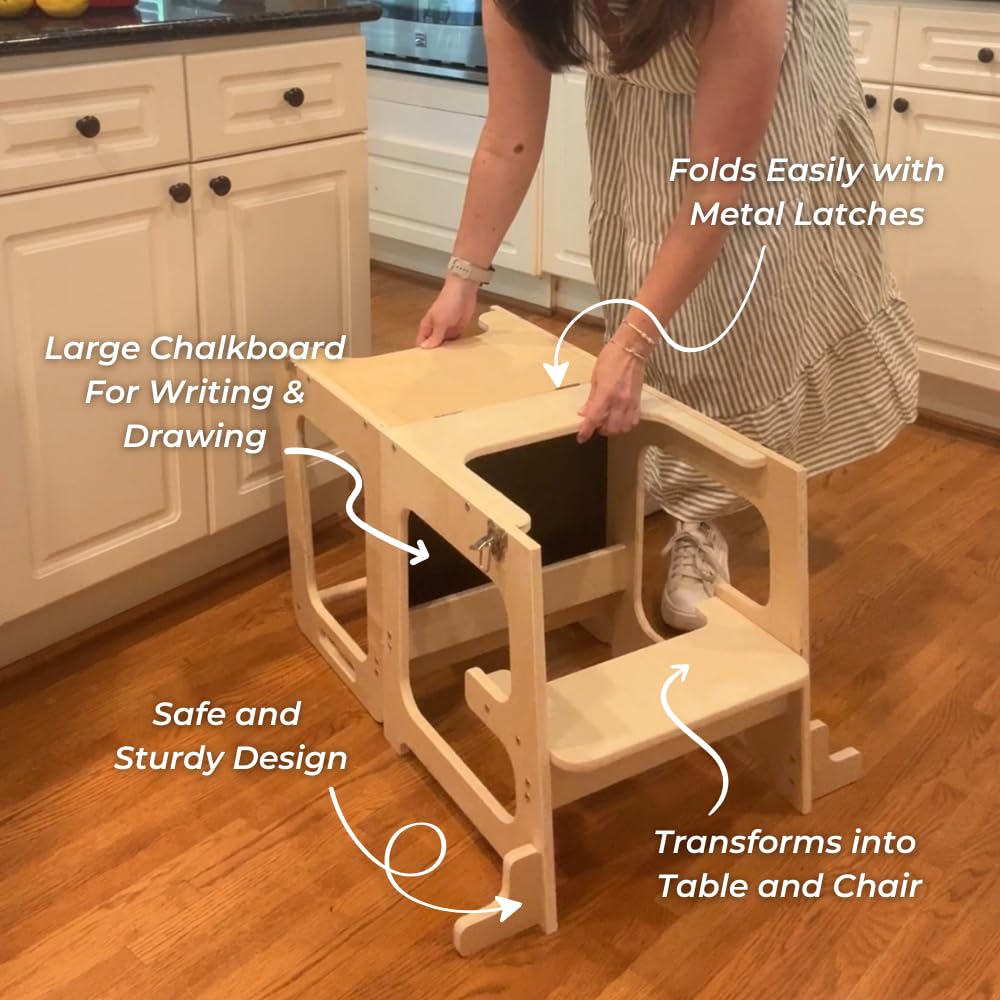 Folds Easily with Metal Latches

Large Chalkboard For Writing & Drawing

Safe and Sturdy Design

Transforms into Table and Chair