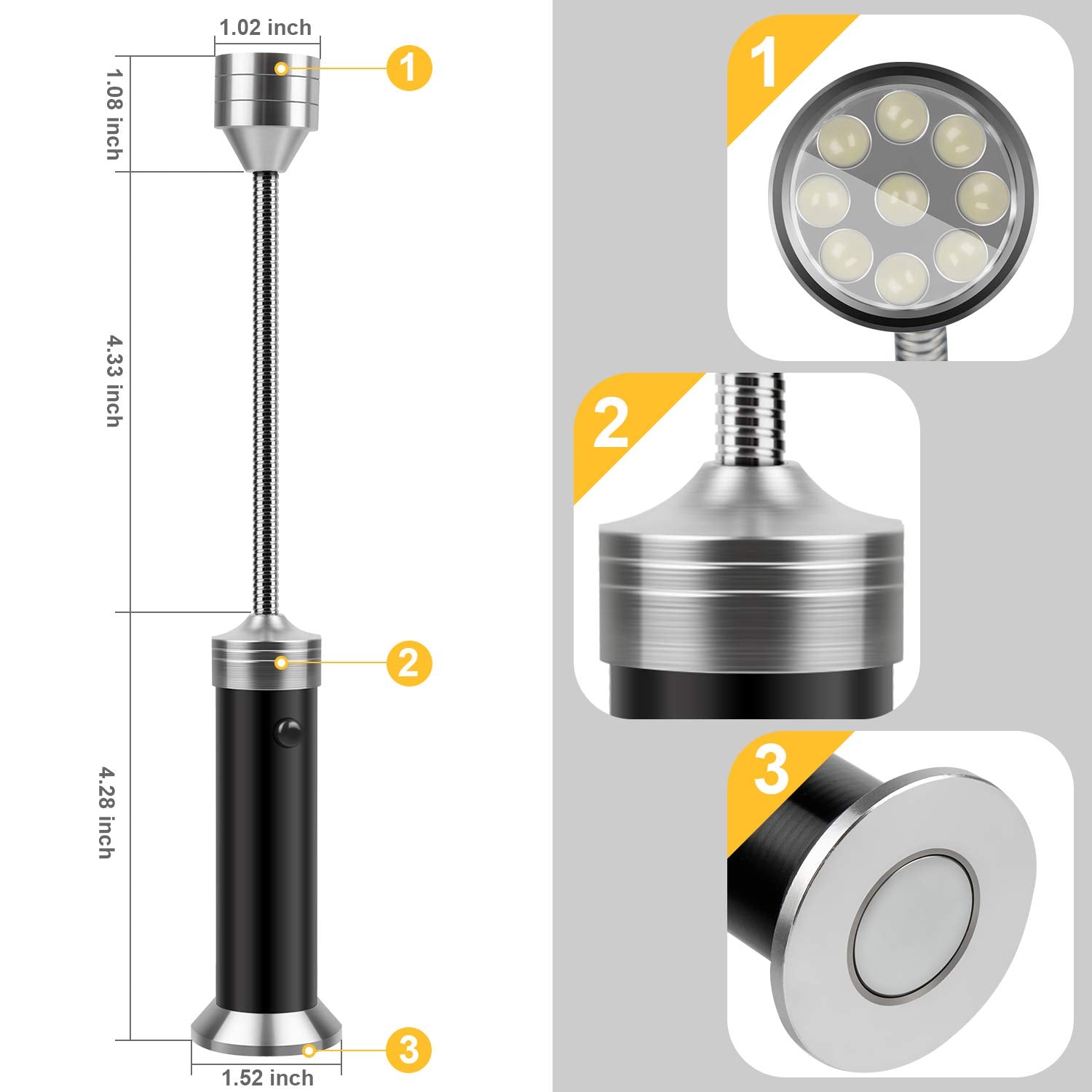 1.02 inch

1.08 inch

1

4.33 inch

2

4.28 inch

3

1.52 inch

1

2

3