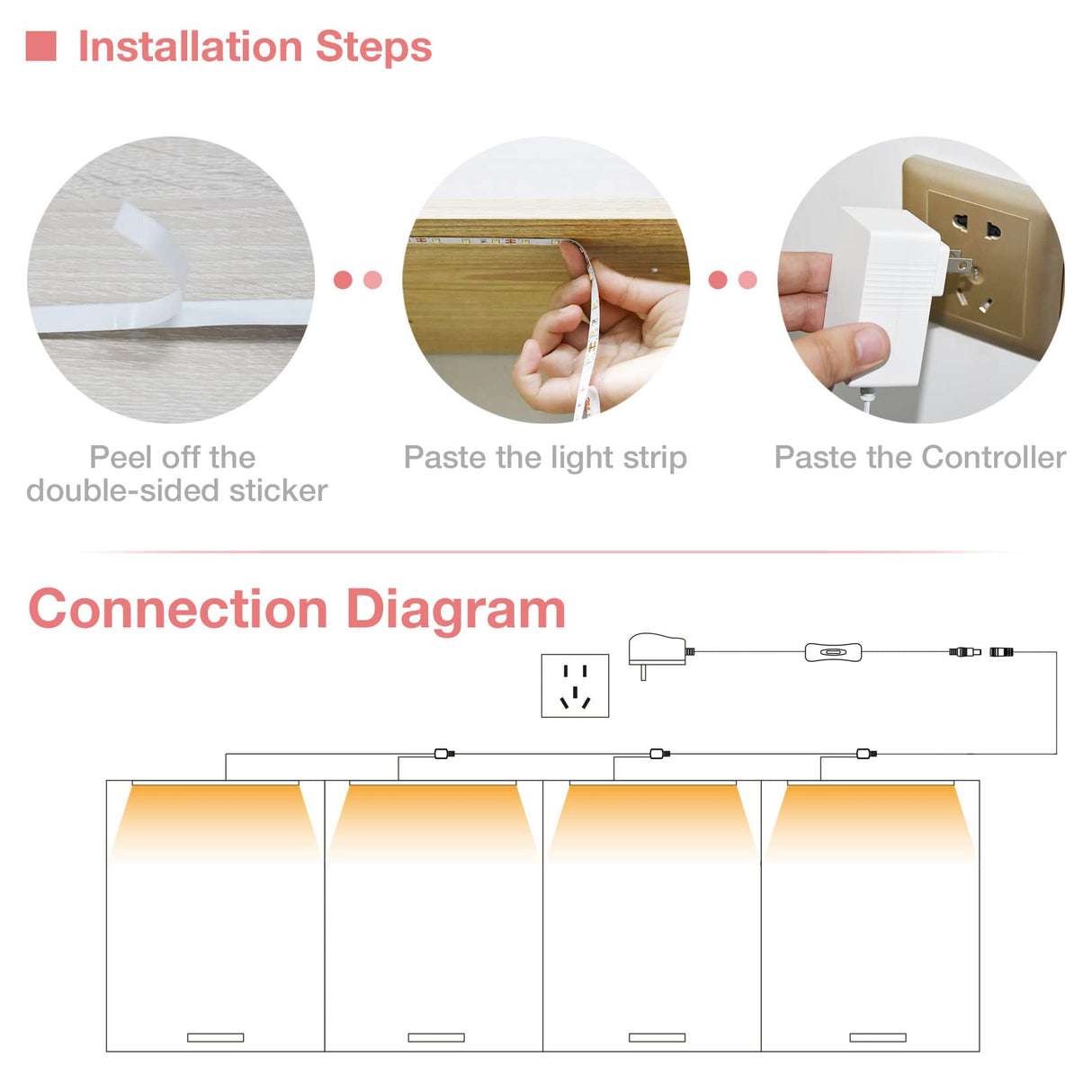 Installation Steps

Peel off the double-sided sticker

Paste the light strip

Paste the Controller

Connection Diagram