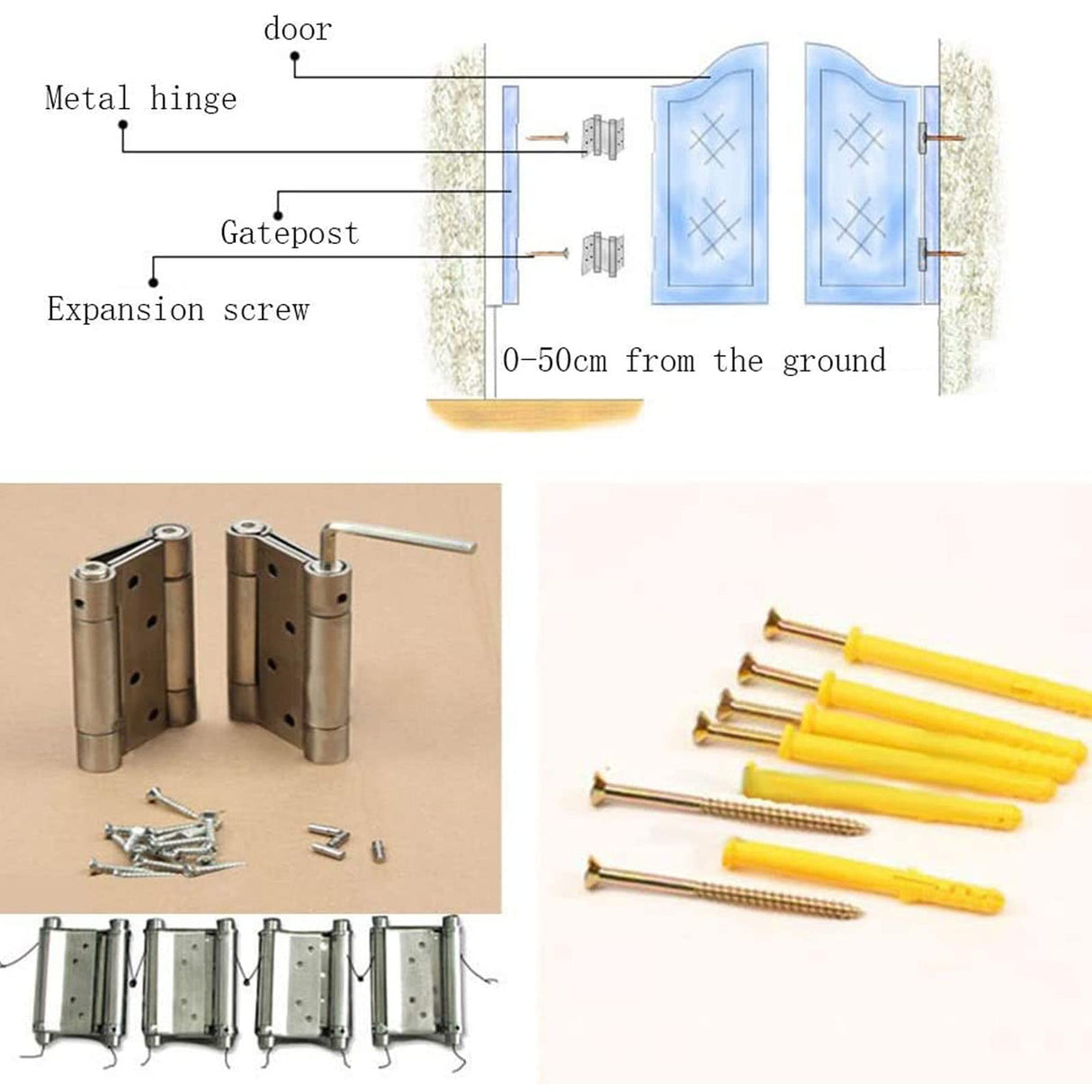 door

Metal hinge

Gatepost

Expansion screw

0-50cm from the ground