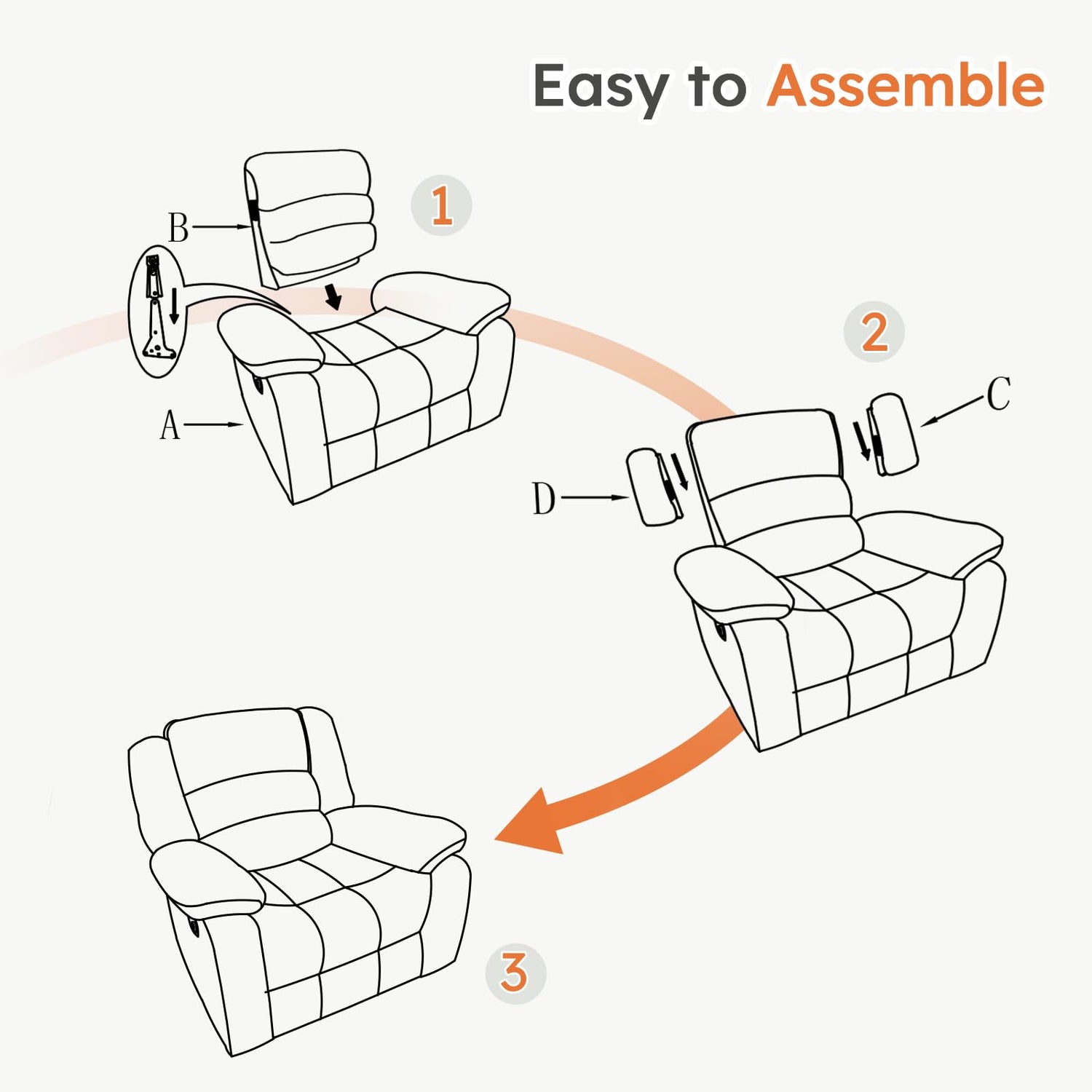 Easy to Assemble

1

B

A

2

C

D

3