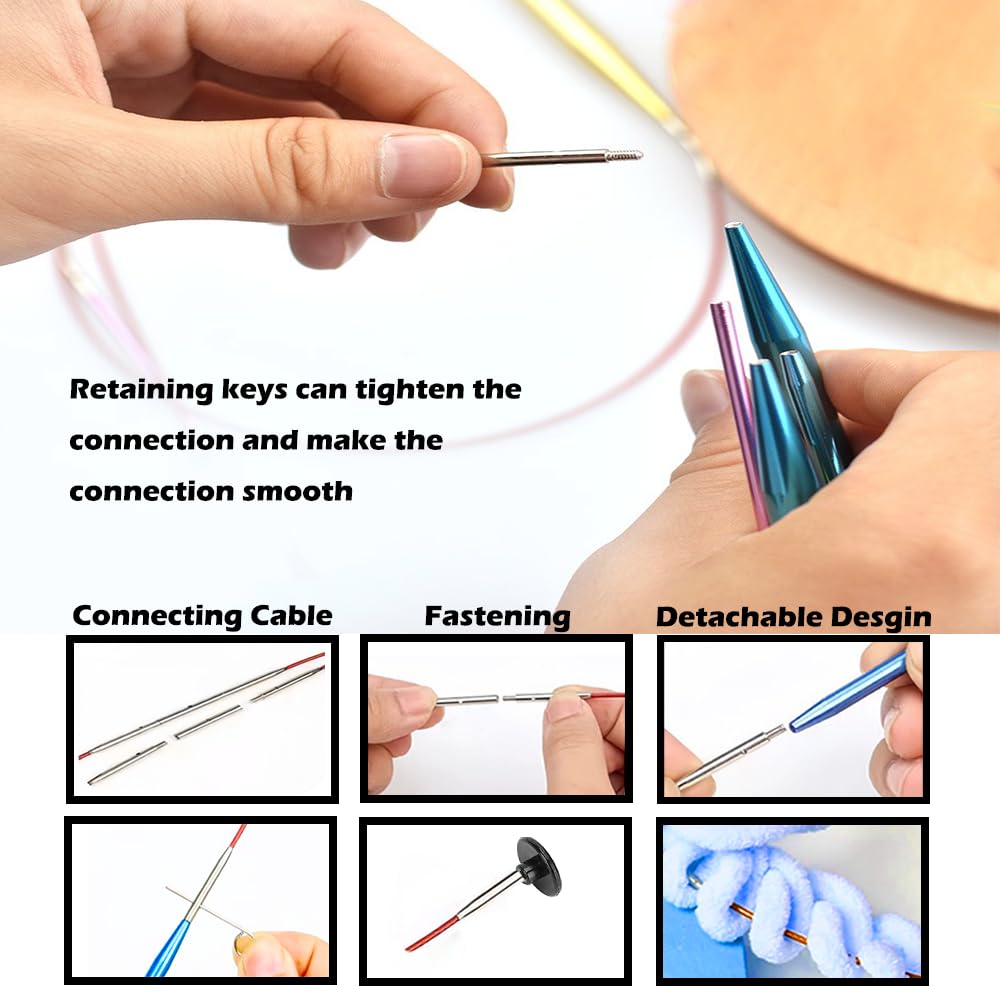 Retaining keys can tighten the connection and make the connection smooth

Connecting Cable

Fastening

Detachable Desgin