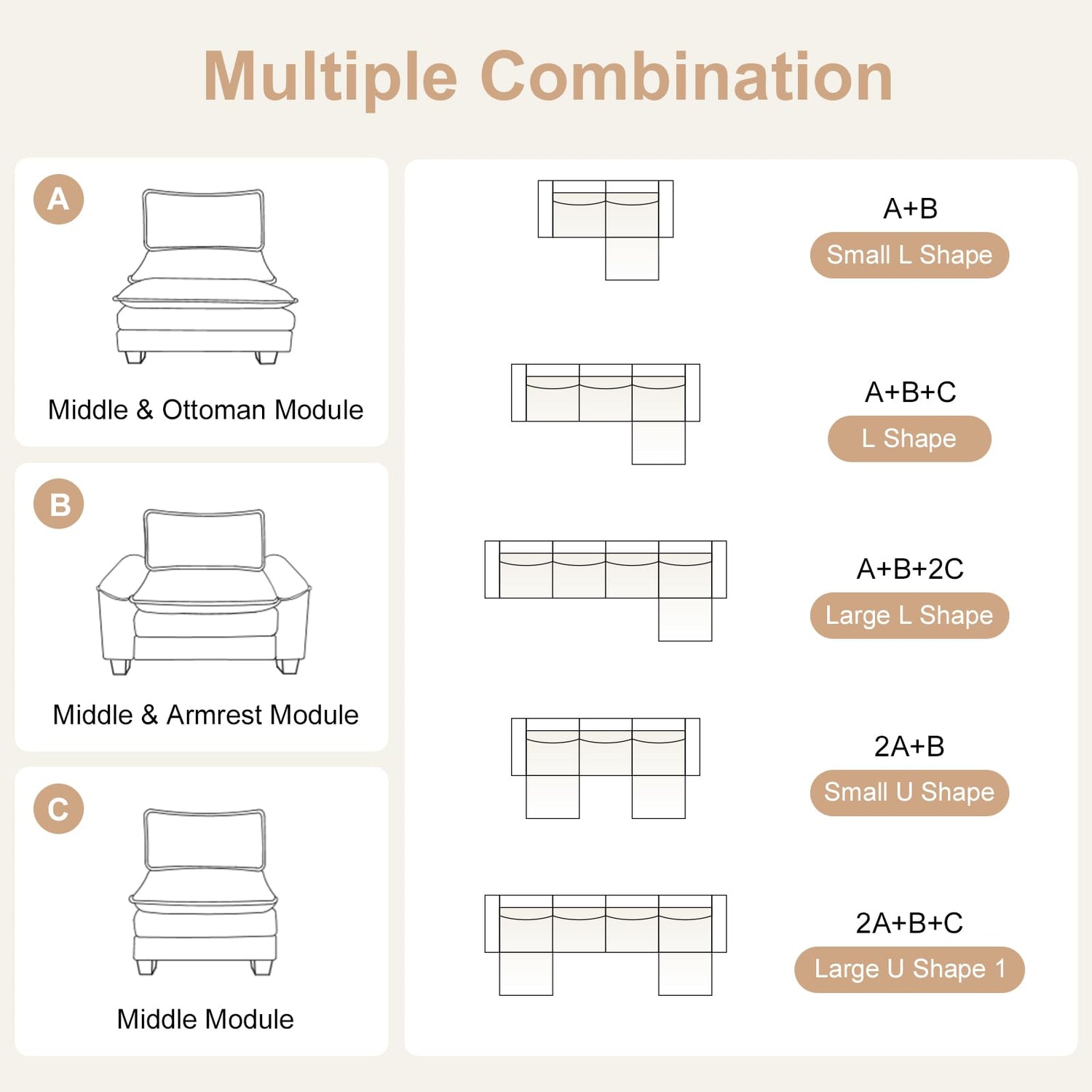 Multiple Combination

A

Middle & Ottoman Module

B

Middle & Armrest Module

C

Middle Module

A+B
Small L Shape

A+B+C
L Shape

A+B+2C
Large L Shape

2A+B
Small U Shape

2A+B+C
Large U Shape 1