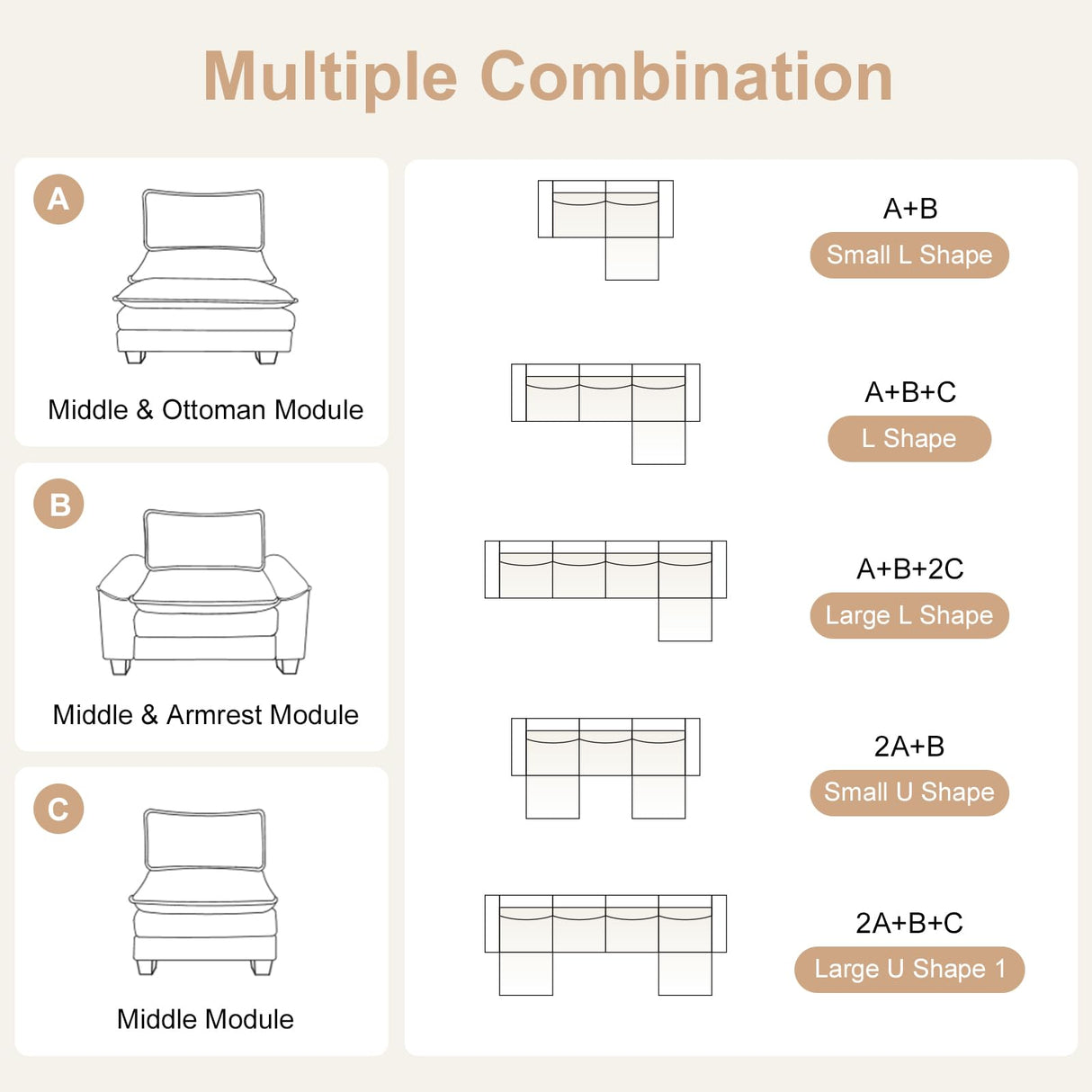 Multiple Combination

A

Middle & Ottoman Module

B

Middle & Armrest Module

C

Middle Module

A+B
Small L Shape

A+B+C
L Shape

A+B+2C
Large L Shape

2A+B
Small U Shape

2A+B+C
Large U Shape 1