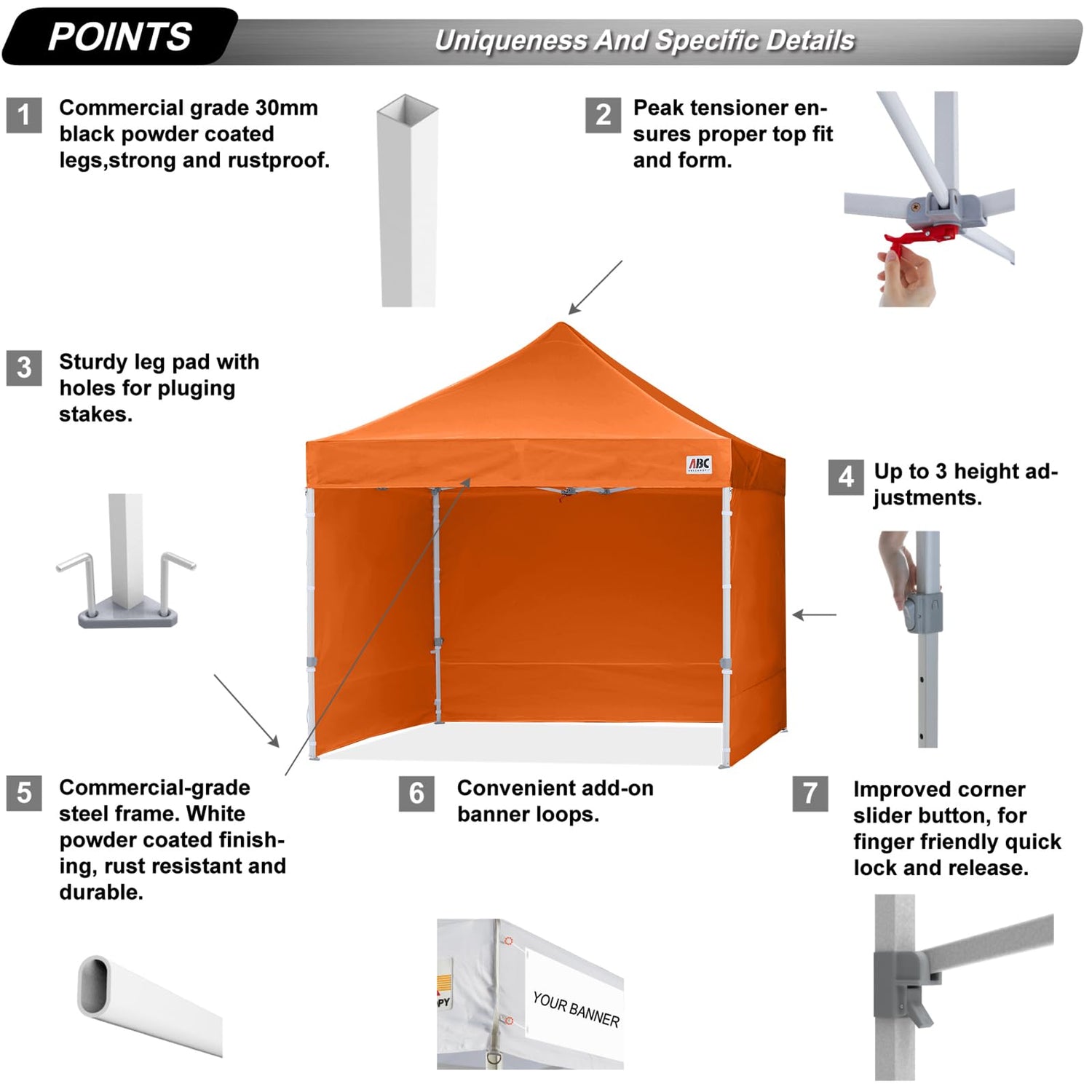 POINTS

Uniqueness And Specific Details

1 Commercial grade 30mm black powder coated legs,strong and rustproof.

2 Peak tensioner ensures proper top fit and form.

3 Sturdy leg pad with holes for pluging stakes.

ABC

4 Up to 3 height adjustments.

5 Commercial-grade steel frame. White powder coated finishing, rust resistant and durable.

6 Convenient add-on banner loops.

7 Improved corner slider button, for finger friendly quick lock and release.

PY

YOUR BANNER