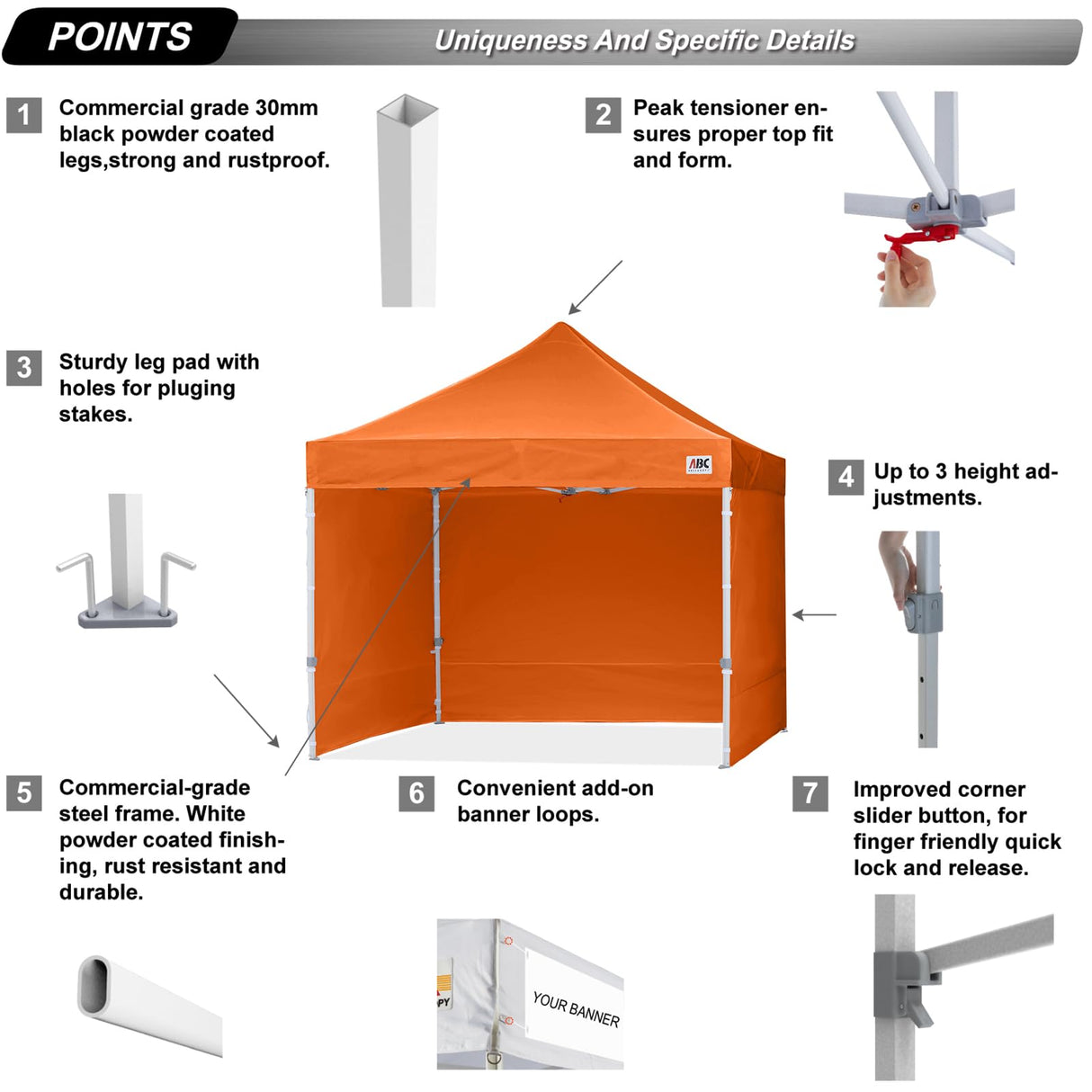 POINTS

Uniqueness And Specific Details

1 Commercial grade 30mm black powder coated legs,strong and rustproof.

2 Peak tensioner ensures proper top fit and form.

3 Sturdy leg pad with holes for pluging stakes.

ABC

4 Up to 3 height adjustments.

5 Commercial-grade steel frame. White powder coated finishing, rust resistant and durable.

6 Convenient add-on banner loops.

7 Improved corner slider button, for finger friendly quick lock and release.

PY

YOUR BANNER