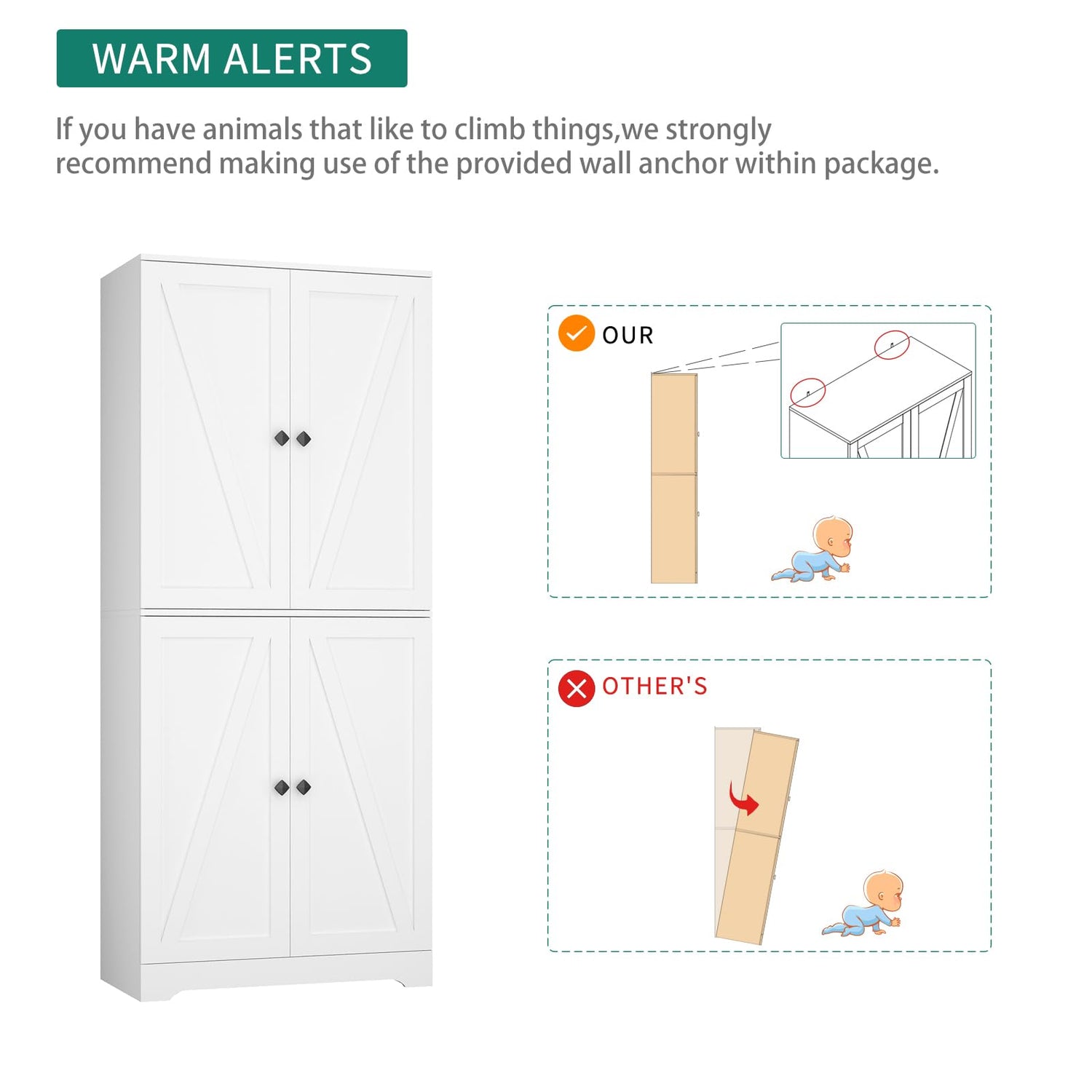 WARM ALERTS

If you have animals that like to climb things,we strongly recommend making use of the provided wall anchor within package.

OUR

OTHER'S