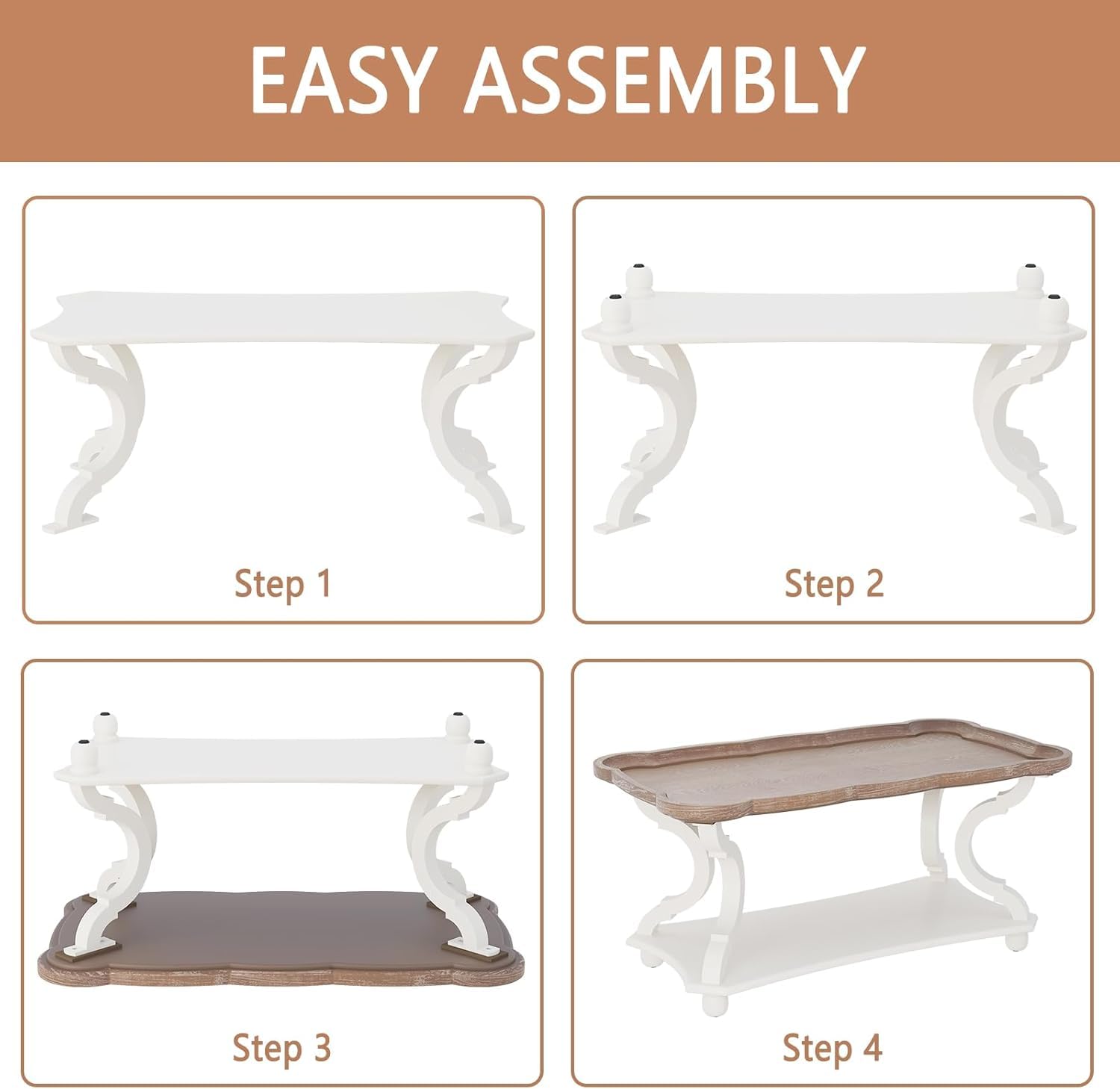 EASY ASSEMBLY

Step 1

Step 2

Step 3

Step 4