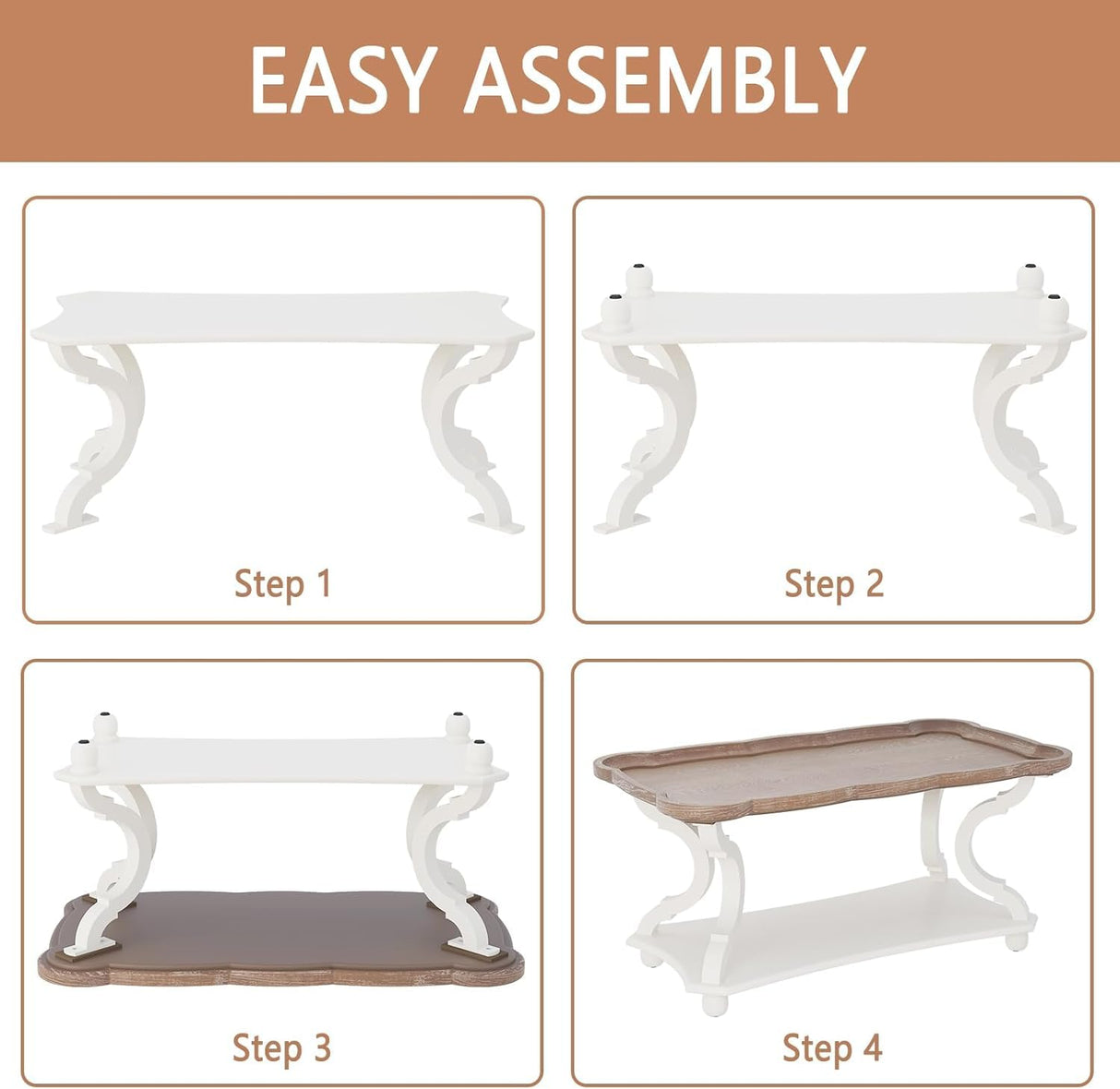 EASY ASSEMBLY

Step 1

Step 2

Step 3

Step 4