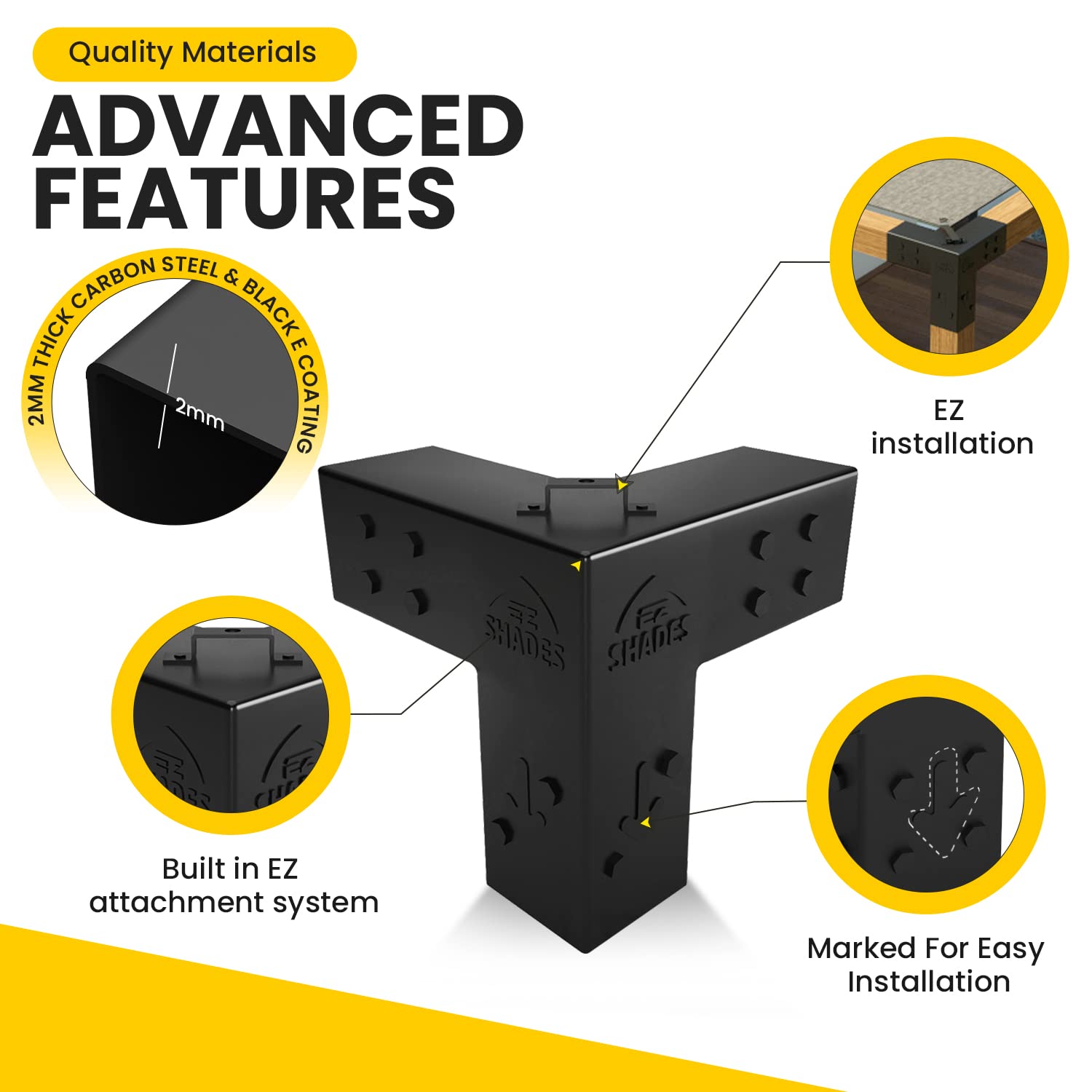 Quality Materials

ADVANCED FEATURES

2MM THICK CARBON STEEL & BLACK E COATING

2mm

EZ installation

EZ SHADES

EZ SHADES

Built in EZ attachment system

Marked For Easy Installation