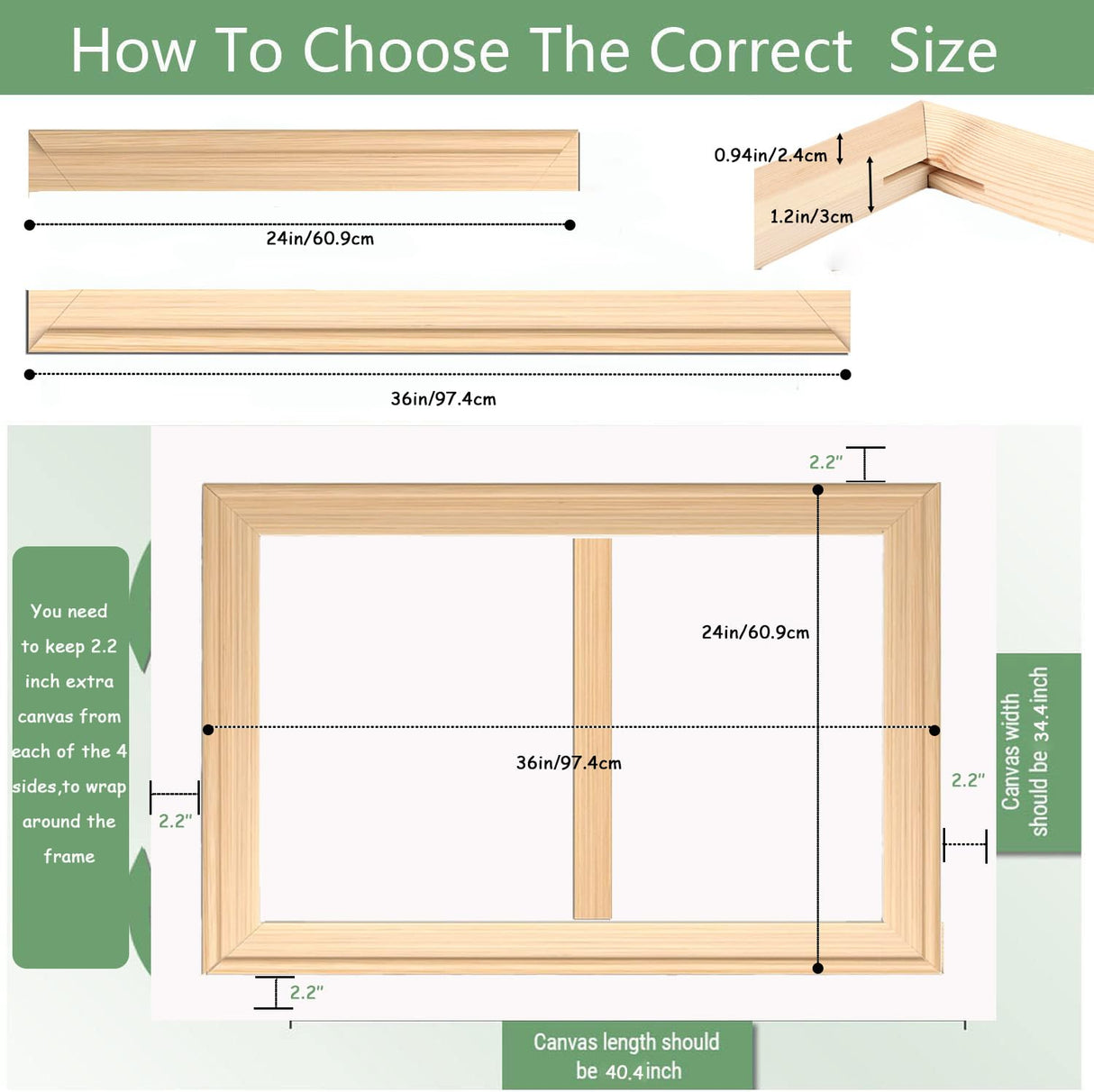 How To Choose The Correct Size

24in/60.9cm

0.94in/2.4cm

1.2in/3cm

36in/97.4cm

You need to keep 2.2 inch extra canvas from each of the 4 sides,to wrap around the frame

2.2"

24in/60.9cm

36in/97.4cm

2.2"

2.2"

2.2"

Canvas width should be 34.4inch

Canvas length should be 40.4inch