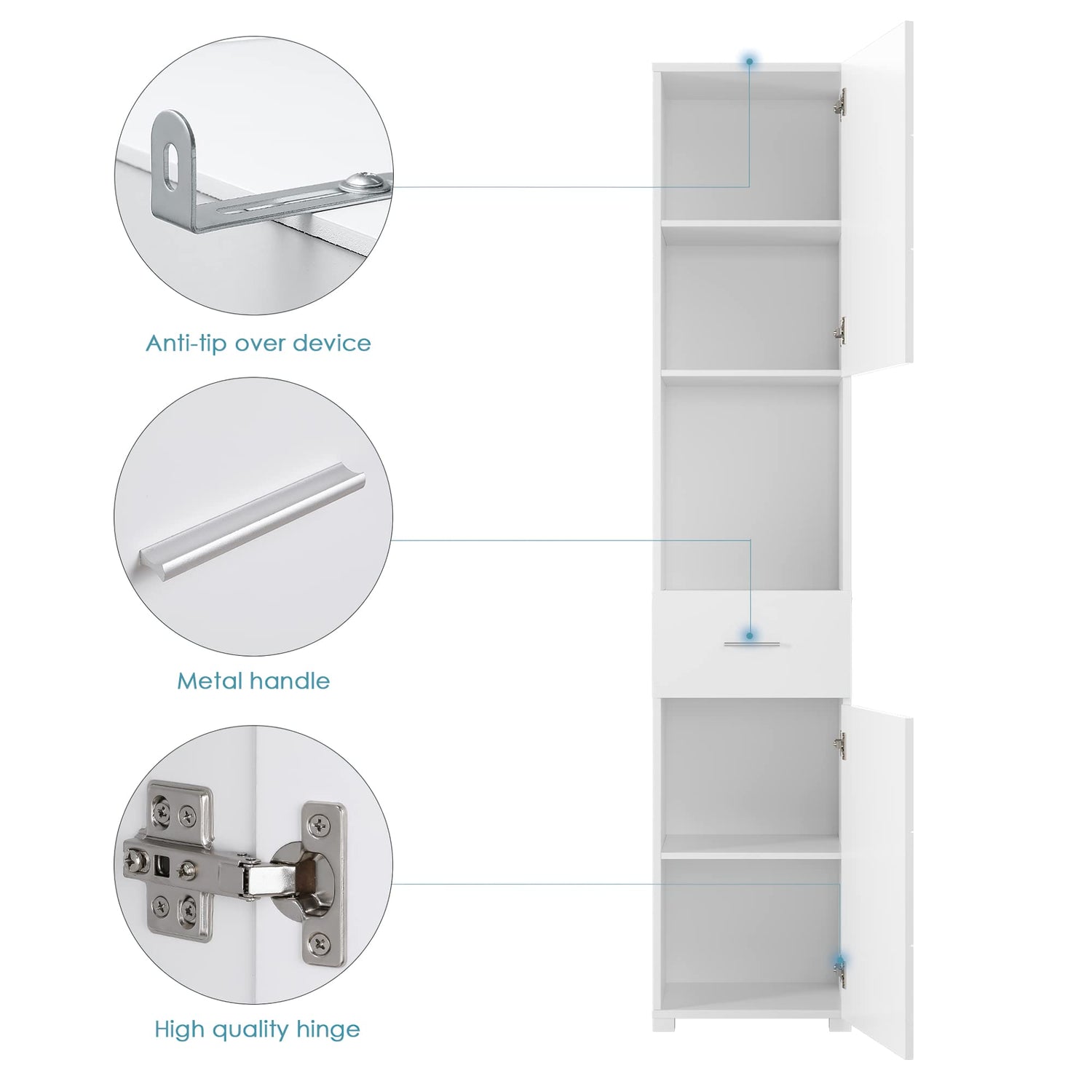 Anti-tip over device

Metal handle

High quality hinge