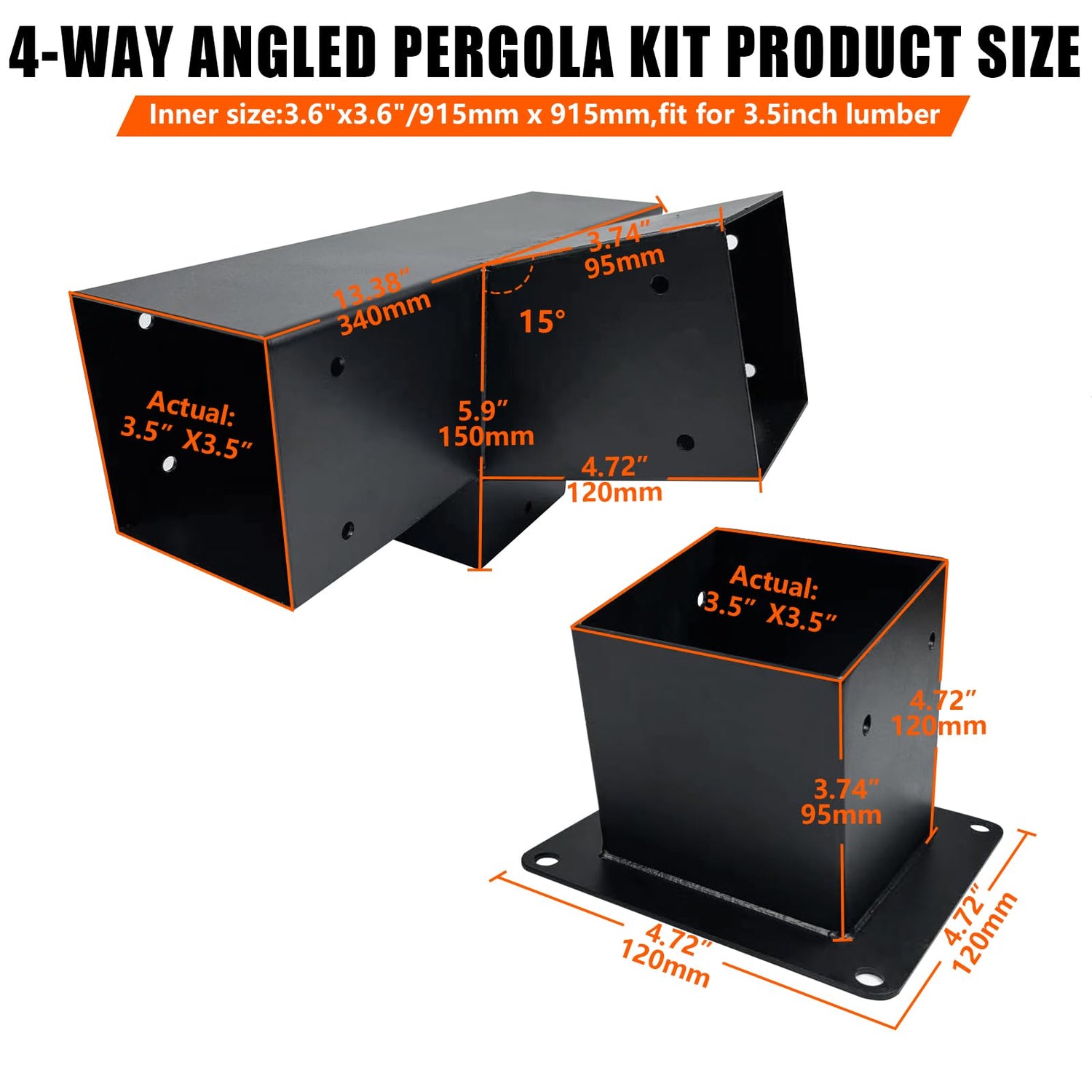 4-WAY ANGLED PERGOLA KIT PRODUCT SIZE

Inner size:3.6"x3.6"/915mm x 915mm,fit for 3.5inch lumber

13.38″
340mm

3.74″
95mm

15°

Actual:
3.5″ X3.5″

5.9″
150mm

4.72″
120mm

Actual:
3.5″ X3.5″

4.72″
120mm

3.74″
95mm

4.72″
120mm

4.72″
120mm