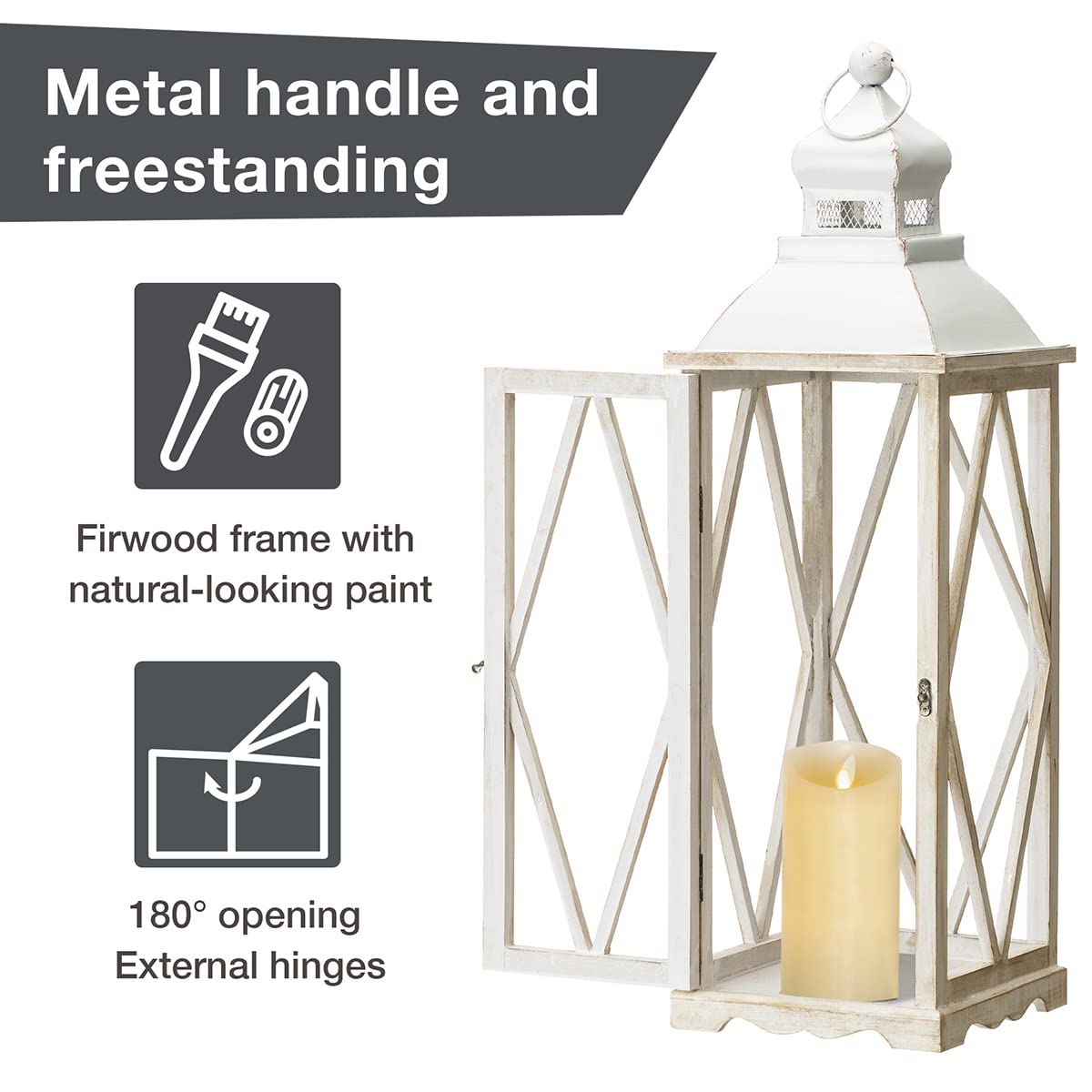 Metal handle and freestanding

Firwood frame with natural-looking paint

180° opening
External hinges