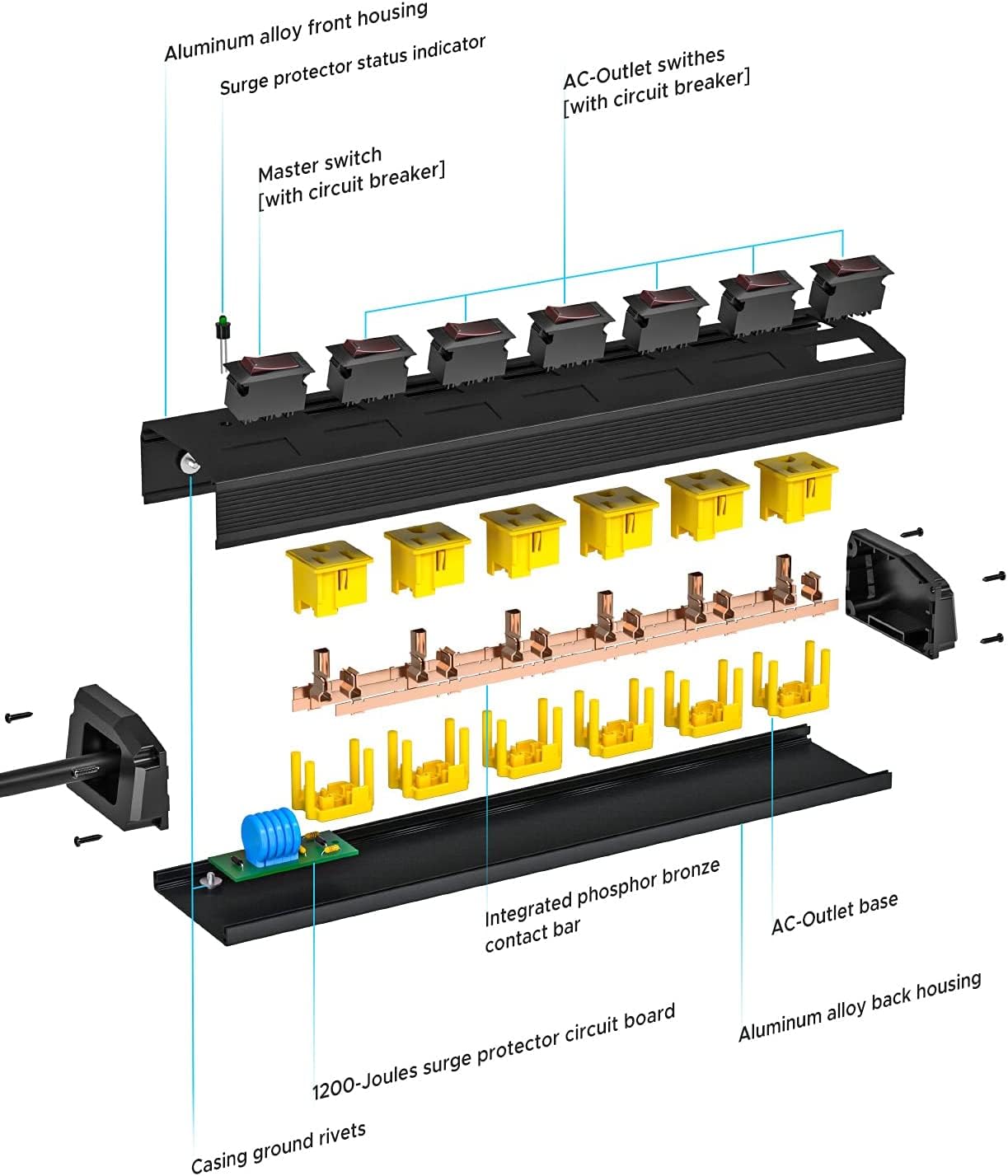 Aluminum alloy front housing

Surge protector status indicator

AC-Outlet swithes
[with circuit breaker]

Master switch
[with circuit breaker]

Integrated phosphor bronze contact bar

AC-Outlet base

Aluminum alloy back housing

1200-Joules surge protector circuit board

Casing ground rivets