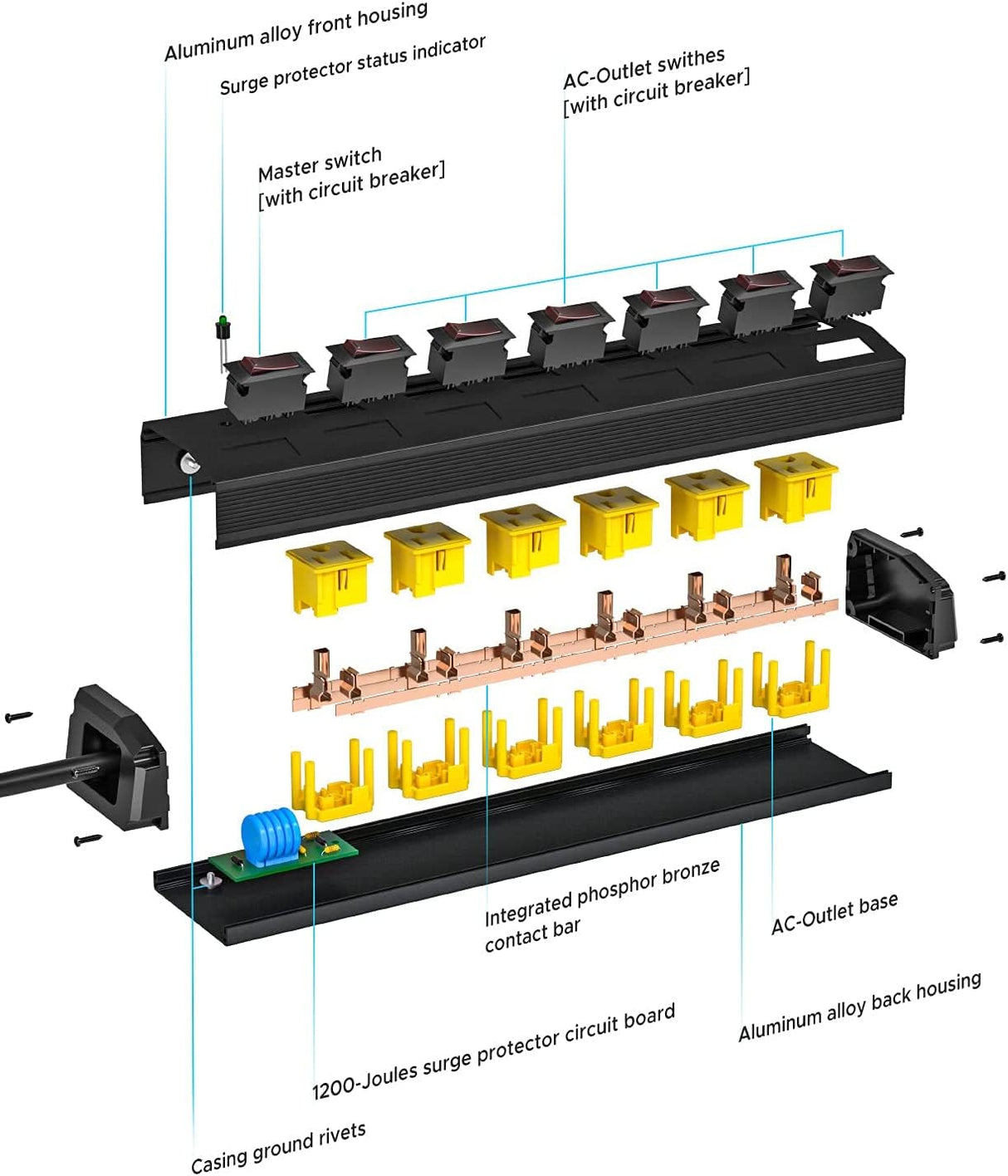 Aluminum alloy front housing

Surge protector status indicator

AC-Outlet swithes
[with circuit breaker]

Master switch
[with circuit breaker]

Integrated phosphor bronze contact bar

AC-Outlet base

Aluminum alloy back housing

1200-Joules surge protector circuit board

Casing ground rivets